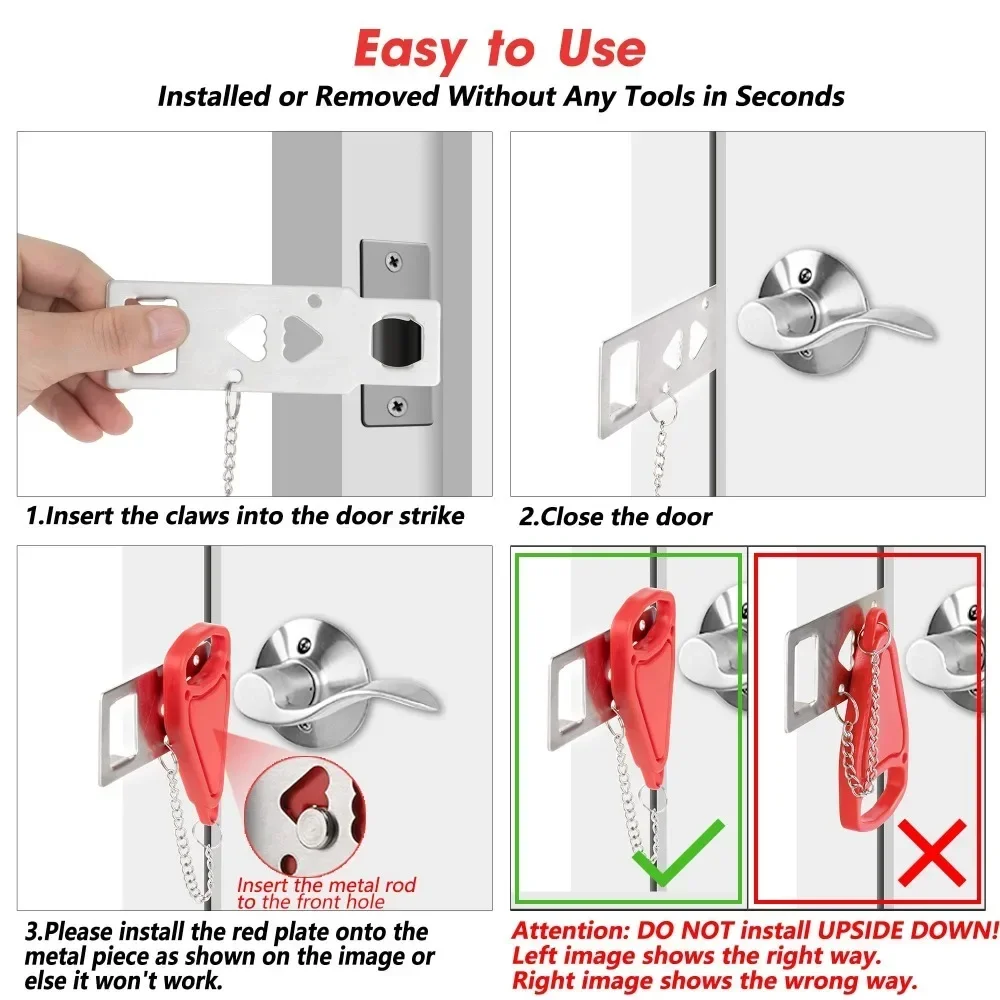 Easy to Use

Installed or Removed Without Any Tools in Seconds

1.Insert the claws into the door strike

2.Close the door

Insert the metal rod to the front hole

3.Please install the red plate onto the metal piece as shown on the image or else it won't work.

Attention: DO NOT install UPSIDE DOWN! Left image shows the right way. Right image shows the wrong way.