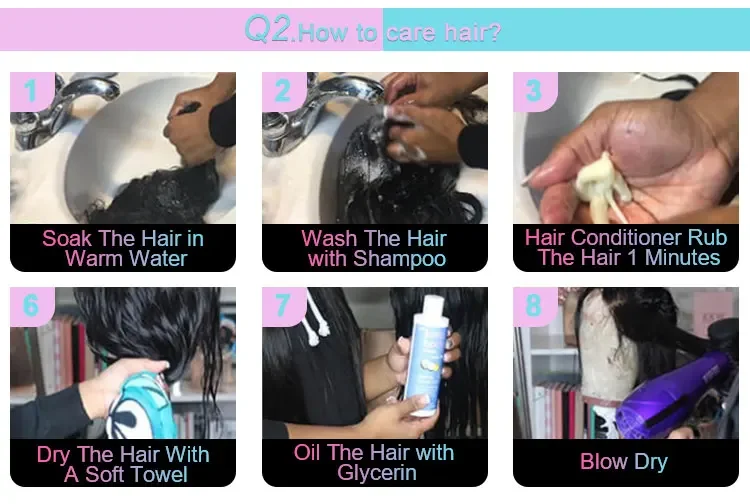 Q2.How to care hair?

1
Soak The Hair in Warm Water

2
Wash The Hair with Shampoo

3
Hair Conditioner Rub The Hair 1 Minutes

6
Dry The Hair With A Soft Towel

7
Oil The Hair with Glycerin

8
Blow Dry