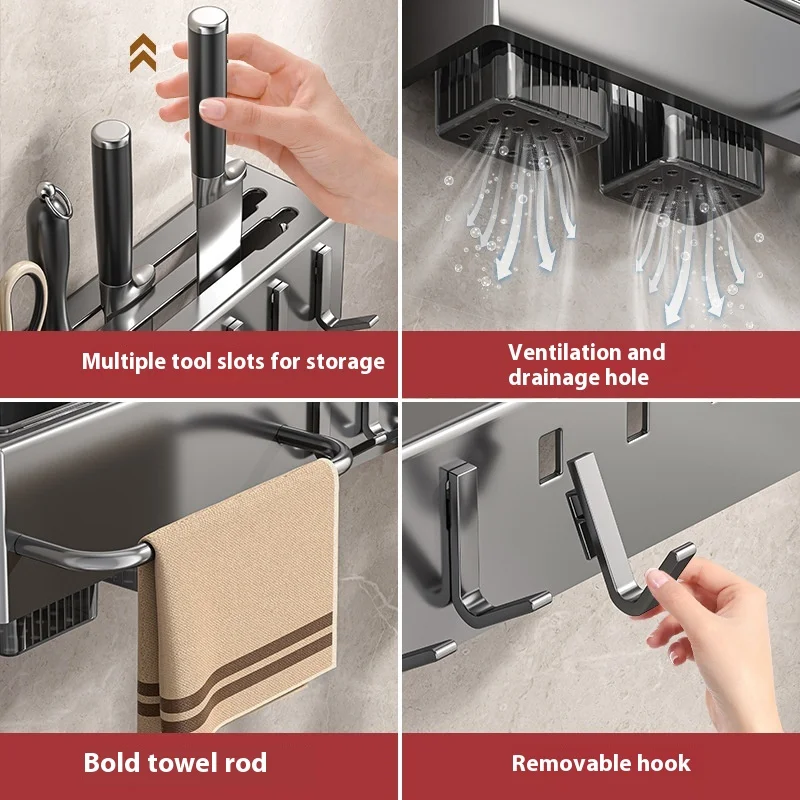 Multiple tool slots for storage

Ventilation and drainage hole

Bold towel rod

Removable hook