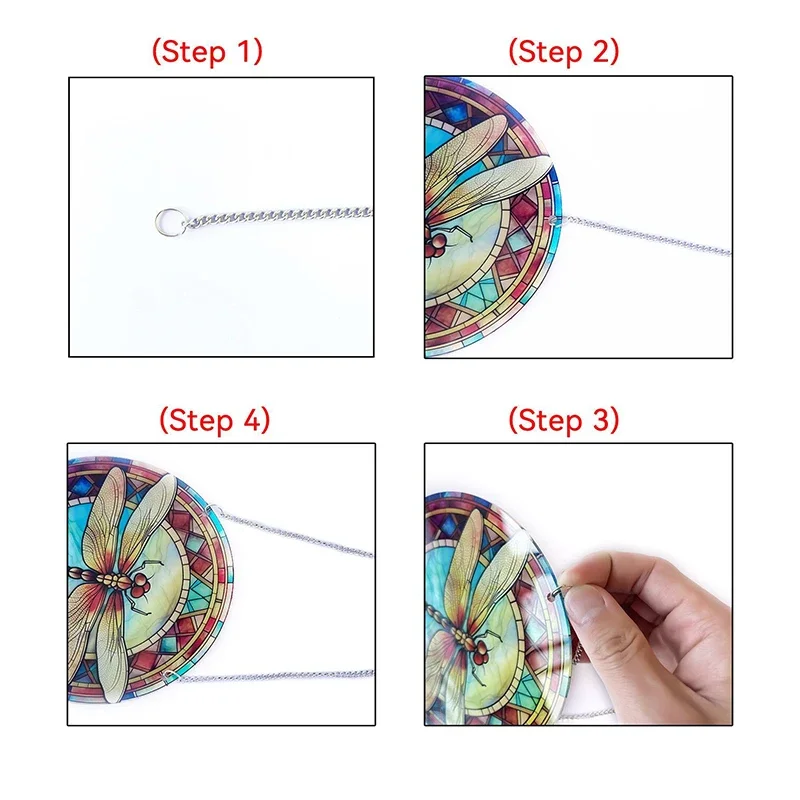 (Step 1)

(Step 2)

(Step 4)

(Step 3)