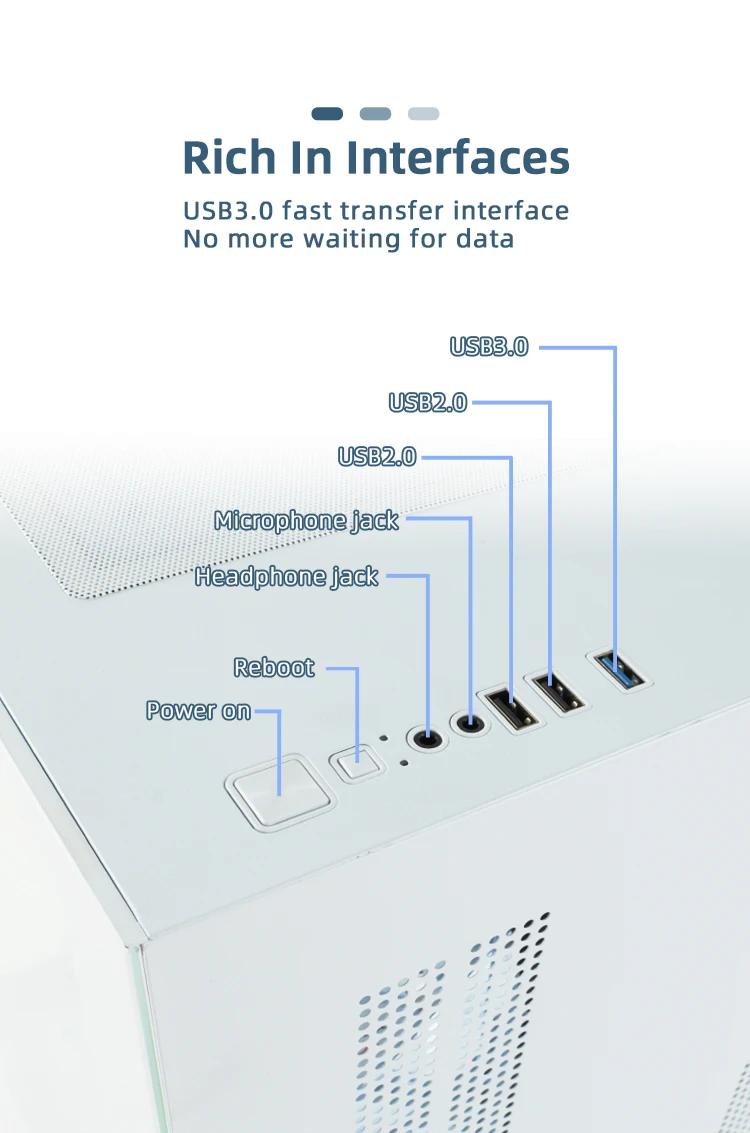 Rich In Interfaces

USB3.0 fast transfer interface
No more waiting for data

USB3.0

USB2.0

USB2.0

Microphone jack

Headphone jack

Reboot

Power on