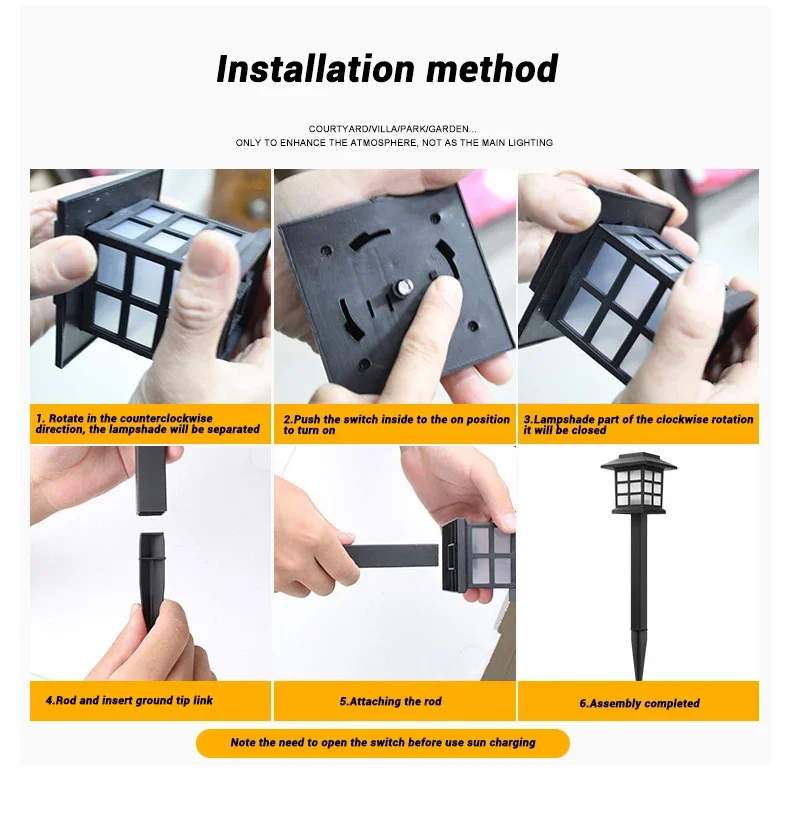 Installation method

COURTYARD/VILLA/PARK/GARDEN...
ONLY TO ENHANCE THE ATMOSPHERE, NOT AS THE MAIN LIGHTING

1. Rotate in the counterclockwise direction, the lampshade will be separated

2.Push the switch inside to the on position to turn on

3.Lampshade part of the clockwise rotation it will be closed

4.Rod and insert ground tip link

5.Attaching the rod

6.Assembly completed

Note the need to open the switch before use sun charging