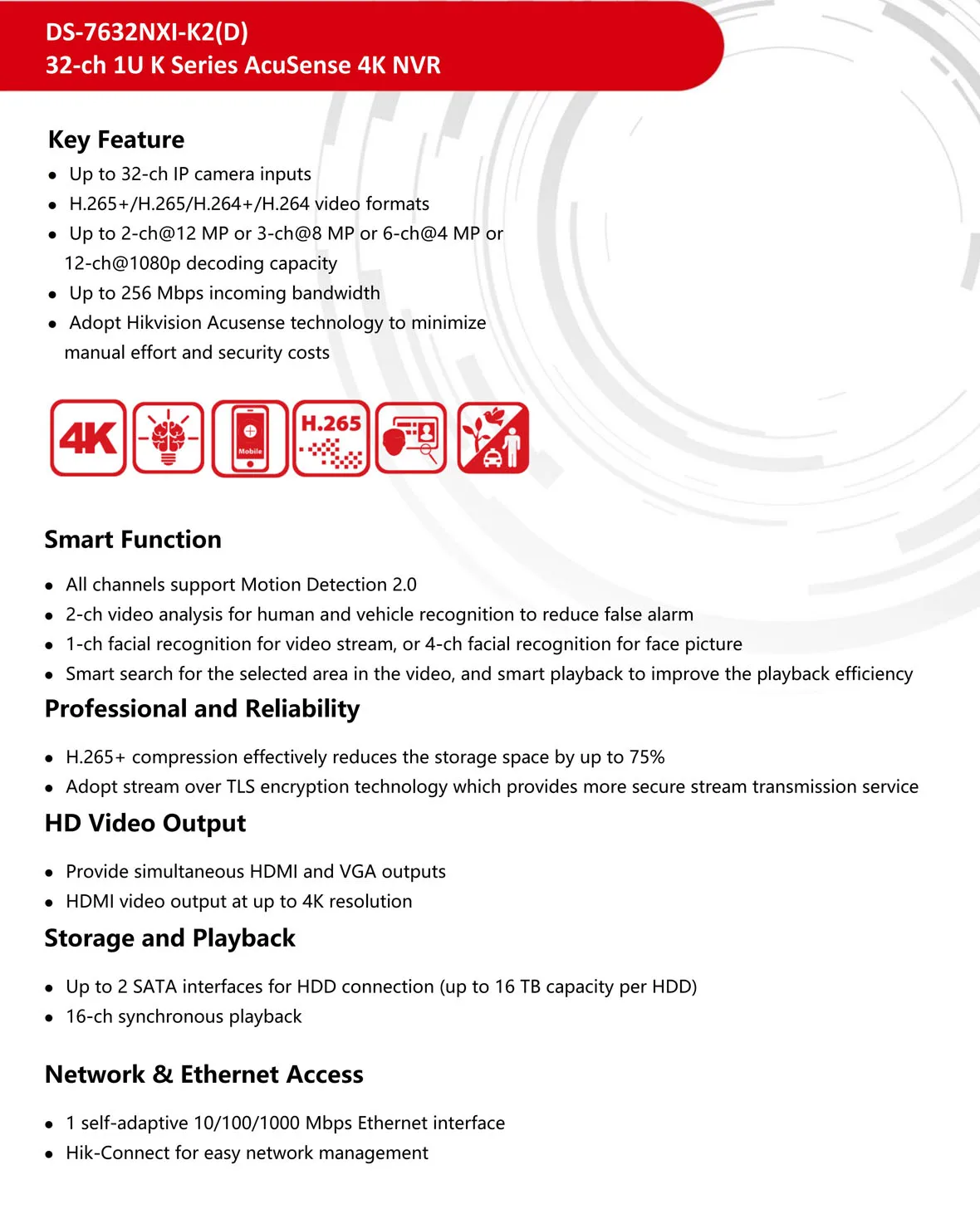 DS-7632NXI-K2(D)
32-ch 1U K Series AcuSense 4K NVR

Key Feature

- Up to 32-ch IP camera inputs
- H.265+/H.265/H.264+/H.264 video formats
- Up to 2-ch@12 MP or 3-ch@8 MP or 6-ch@4 MP or 12-ch@1080p decoding capacity
- Up to 256 Mbps incoming bandwidth
- Adopt Hikvision Acusense technology to minimize manual effort and security costs

4K Mobile H.265

Smart Function

- All channels support Motion Detection 2.0
- 2-ch video analysis for human and vehicle recognition to reduce false alarm
- 1-ch facial recognition for video stream, or 4-ch facial recognition for face picture
- Smart search for the selected area in the video, and smart playback to improve the playback efficiency

Professional and Reliability

- H.265+ compression effectively reduces the storage space by up to 75%
- Adopt stream over TLS encryption technology which provides more secure stream transmission service

HD Video Output

- Provide simultaneous HDMI and VGA outputs
- HDMI video output at up to 4K resolution

Storage and Playback

- Up to 2 SATA interfaces for HDD connection (up to 16 TB capacity per HDD)
- 16-ch synchronous playback

Network & Ethernet Access

- 1 self-adaptive 10/100/1000 Mbps Ethernet interface
- Hik-Connect for easy network management