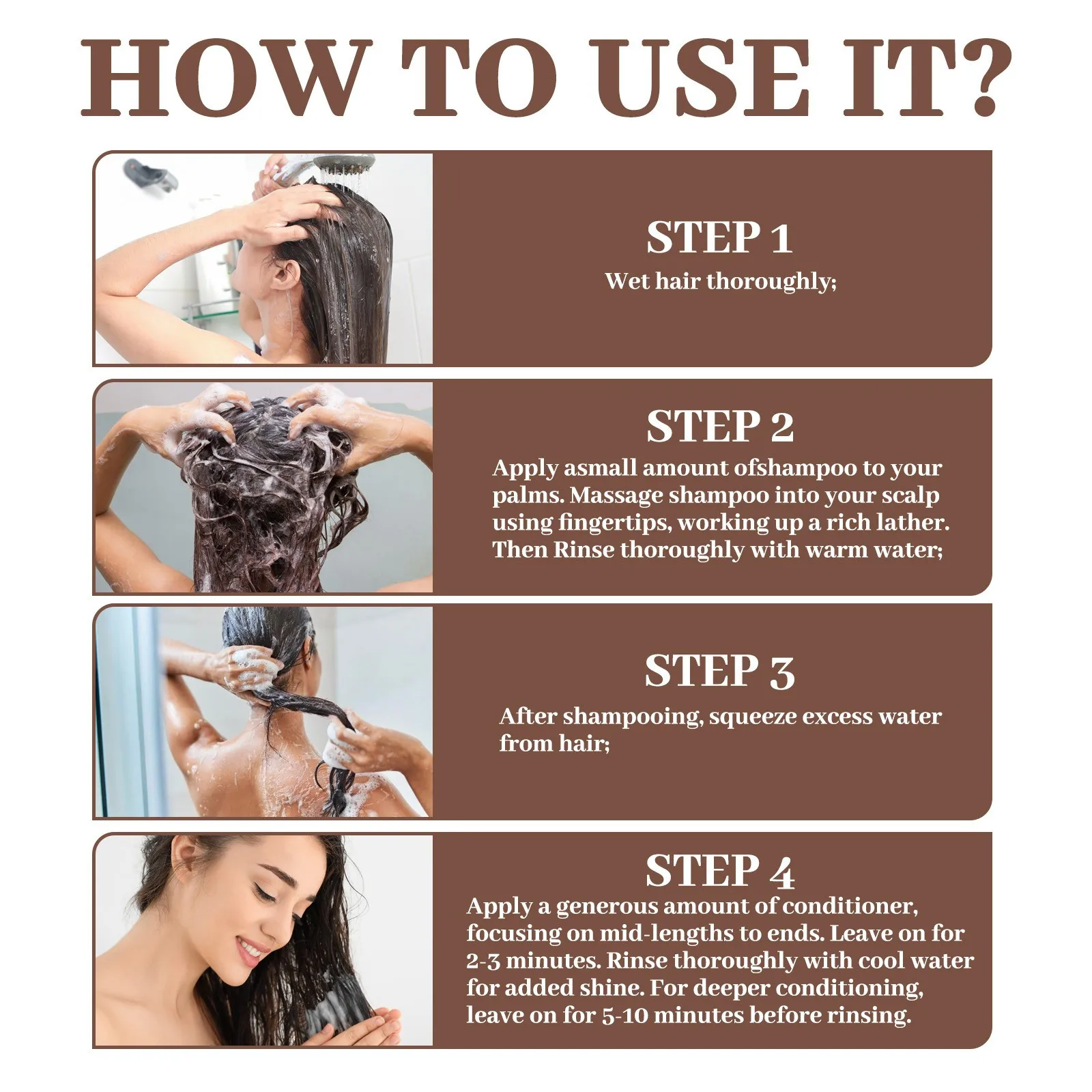 HOW TO USE IT?

STEP 1

Wet hair thoroughly;

STEP 2

Apply asmall amount ofshampoo to your palms. Massage shampoo into your scalp using fingertips, working up a rich lather. Then Rinse thoroughly with warm water;

STEP 3

After shampooing, squeeze excess water from hair;

STEP 4

Apply a generous amount of conditioner, focusing on mid-lengths to ends. Leave on for 2-3 minutes. Rinse thoroughly with cool water for added shine. For deeper conditioning, leave on for 5-10 minutes before rinsing.