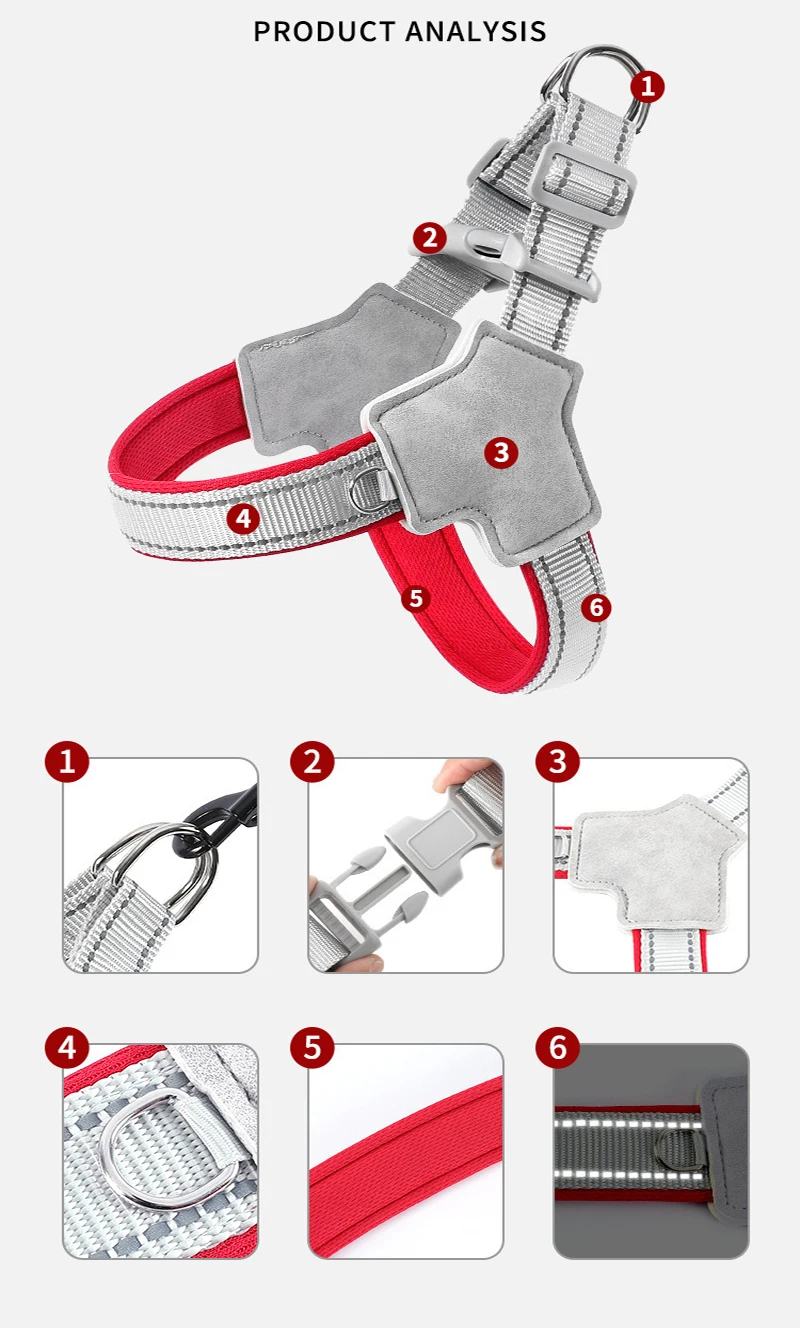 PRODUCT ANALYSIS

1
2
3
4
5
6

1
2
3
4
5
6