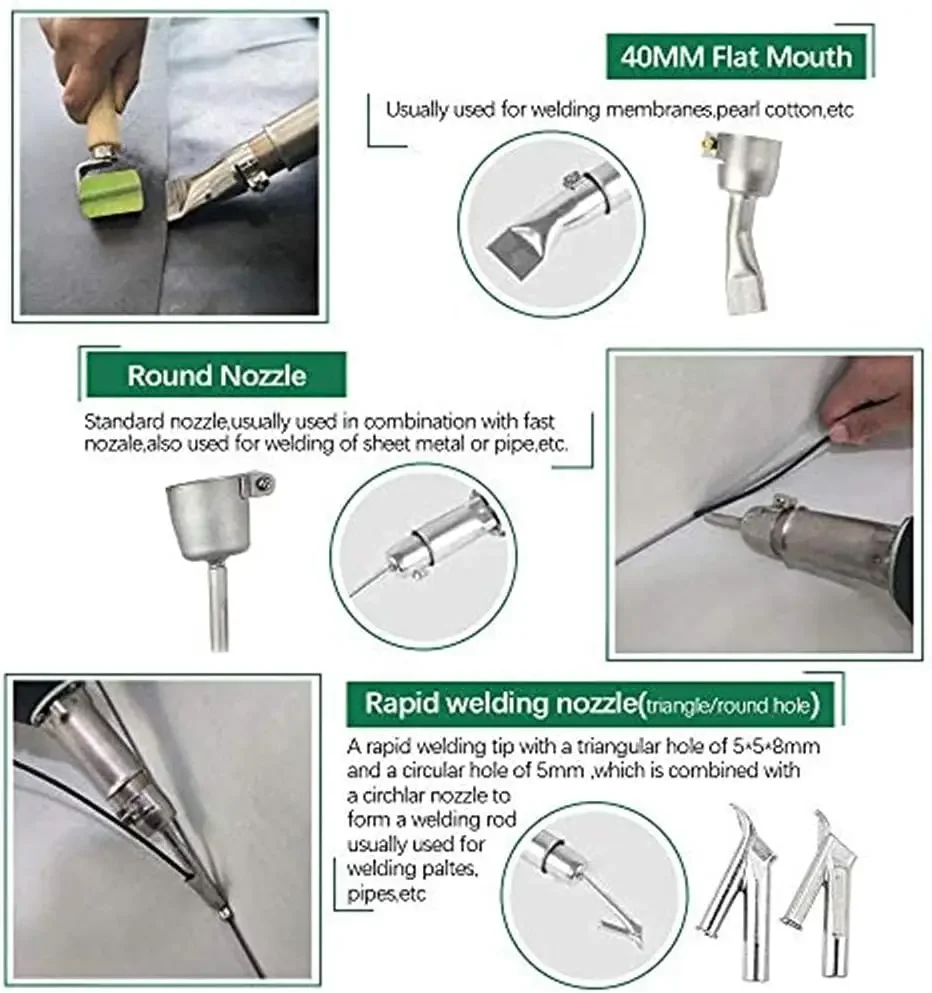 40MM Flat Mouth

Usually used for welding membranes,pearl cotton,etc

Round Nozzle

Standard nozzle,usually used in combination with fast nozale,also used for welding of sheet metal or pipe,etc.

Rapid welding nozzle(triangle/round hole)

A rapid welding tip with a triangular hole of 5×5×8mm and a circular hole of 5mm ,which is combined with a circhlar nozzle to form a welding rod usually used for welding paltes, pipes,etc