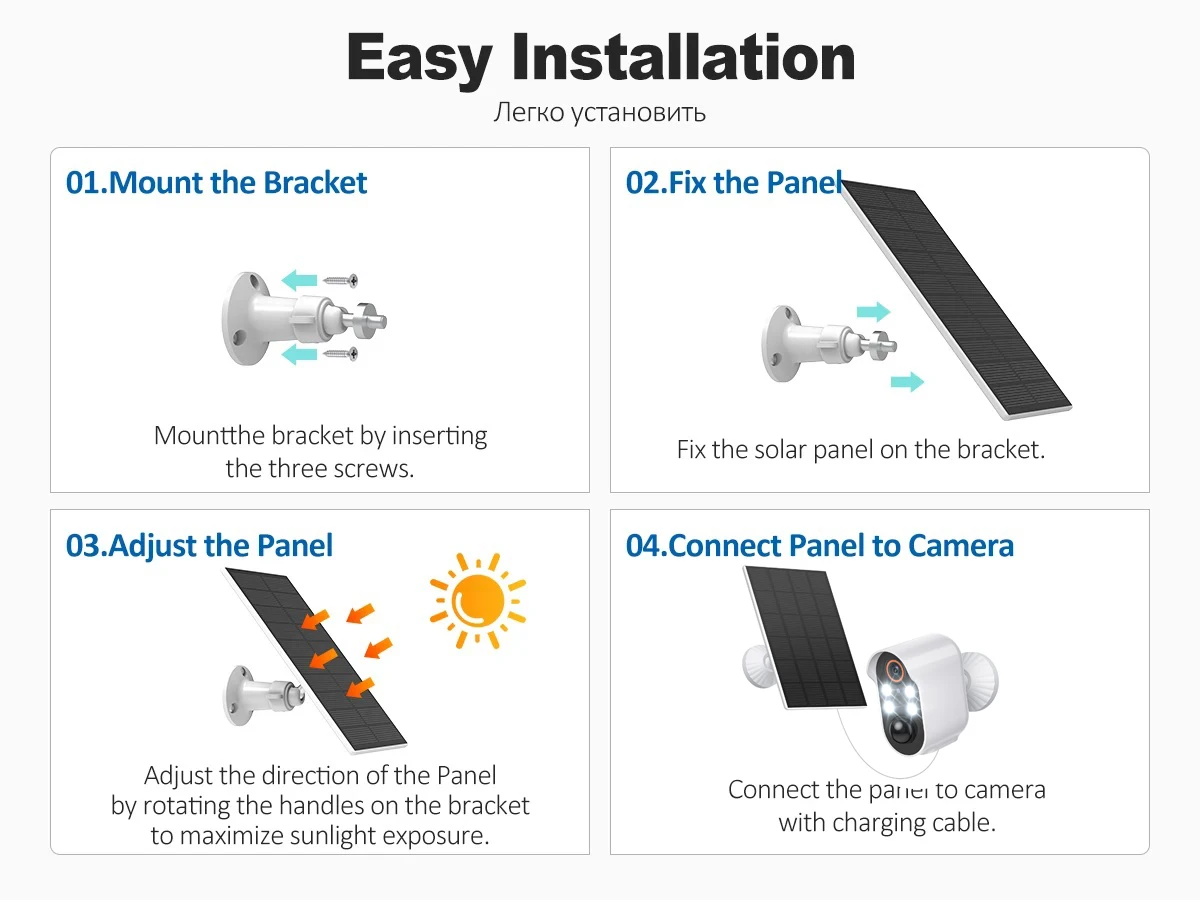 Easy Installation

Легко установить

01.Mount the Bracket

Mountthe bracket by inserting the three screws.

02.Fix the Panel

Fix the solar panel on the bracket.

03.Adjust the Panel

Adjust the direction of the Panel by rotating the handles on the bracket to maximize sunlight exposure.

04.Connect Panel to Camera

Connect the panel to camera with charging cable.