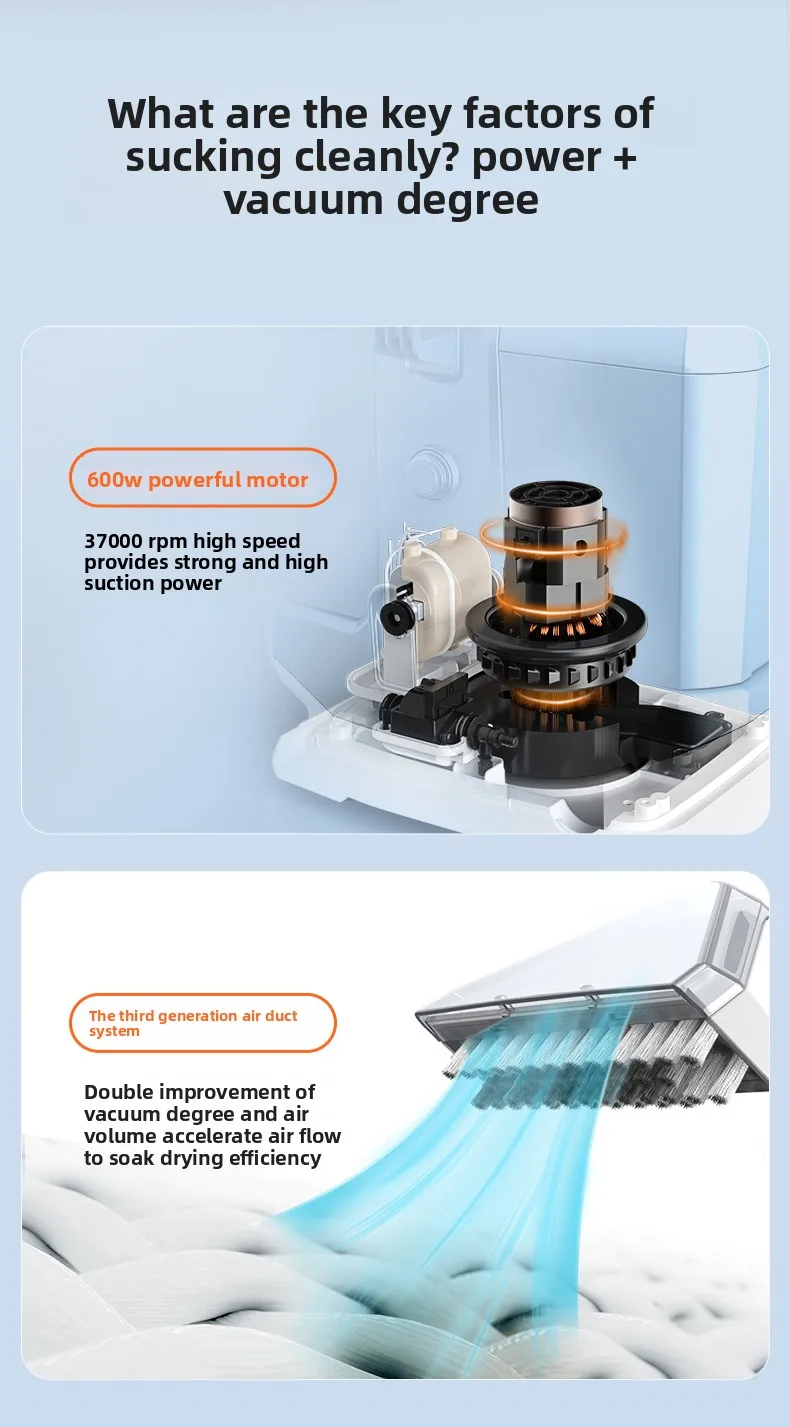 What are the key factors of sucking cleanly? power + vacuum degree

600w powerful motor

37000 rpm high speed provides strong and high suction power

The third generation air duct system

Double improvement of vacuum degree and air volume accelerate air flow to soak drying efficiency