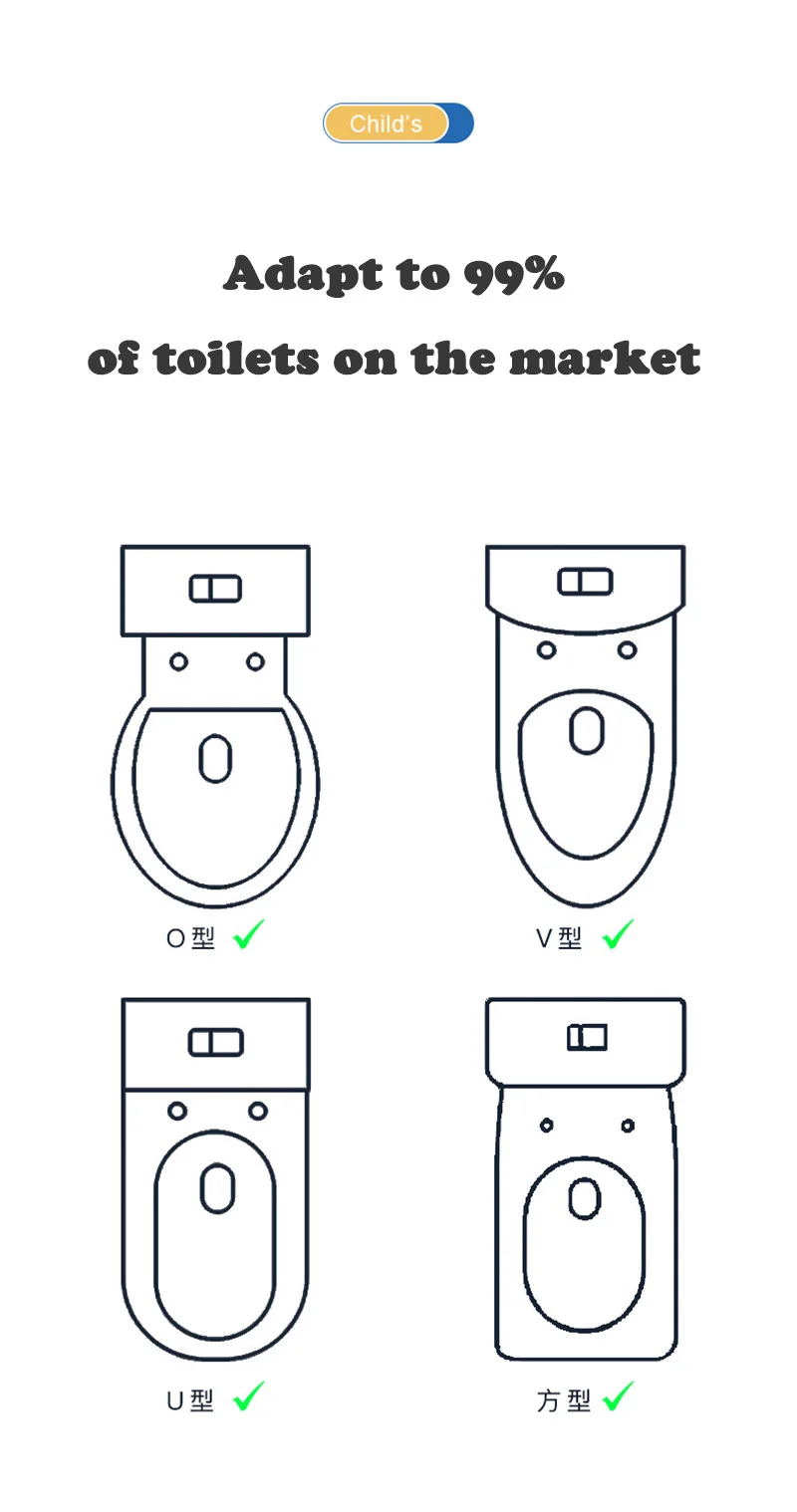 Child's

Adapt to 99%
of toilets on the market

O型 ✓

V型 ✓

U型 ✓

方型 ✓