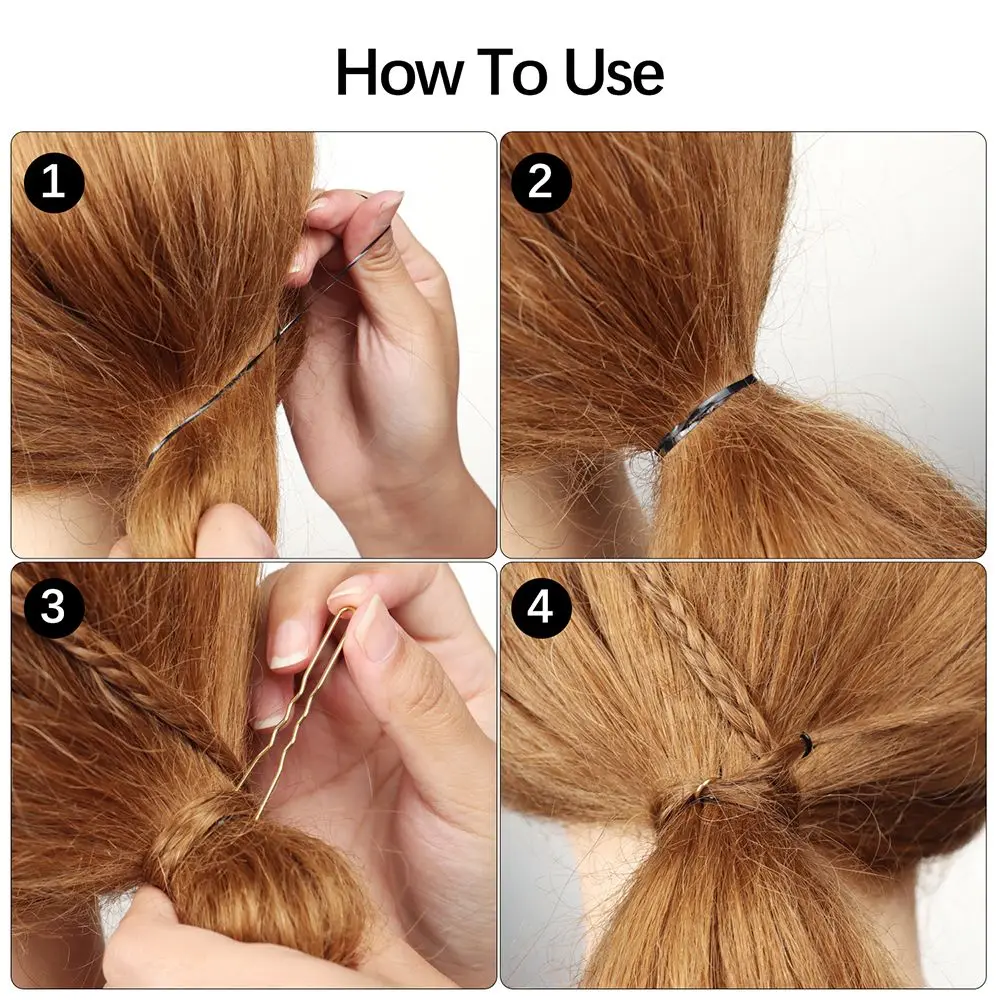 How To Use

1

2

3

4