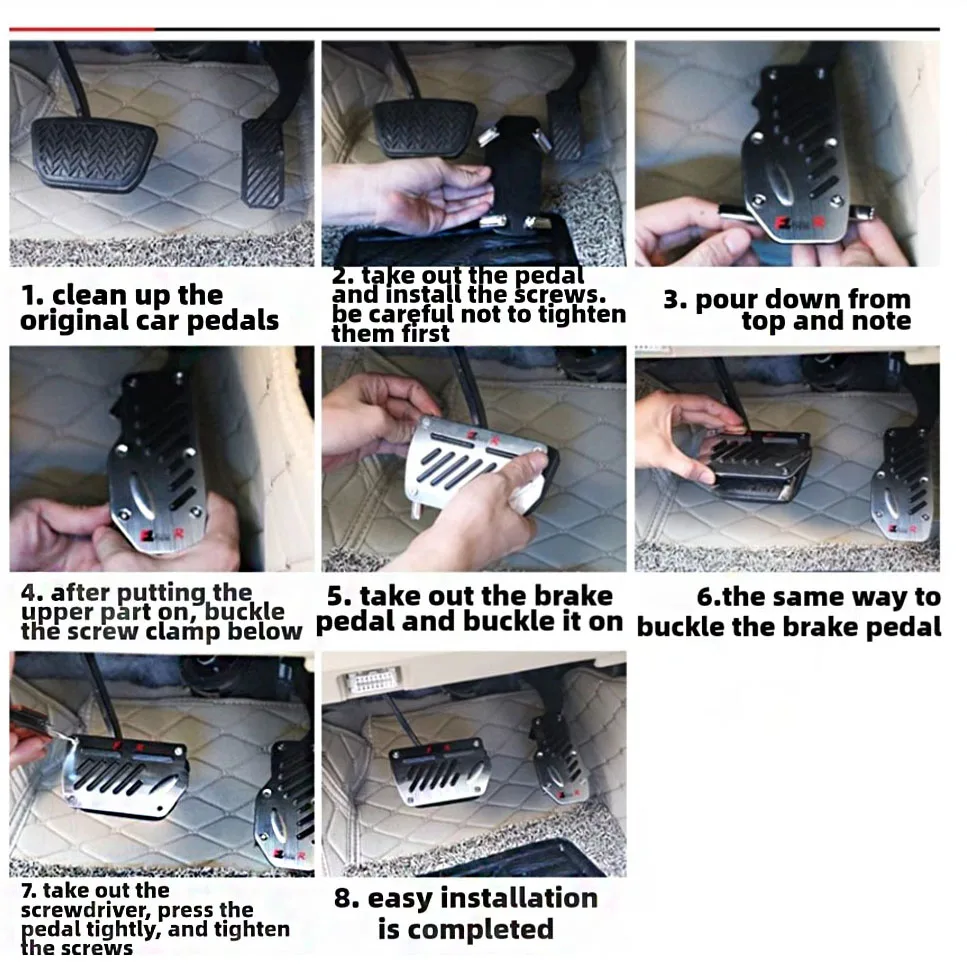 1. clean up the original car pedals

2. take out the pedal and install the screws. be careful not to tighten them first

3. pour down from top and note

4. after putting the upper part on, buckle the screw clamp below

5. take out the brake pedal and buckle it on

6.the same way to buckle the brake pedal

7. take out the screwdriver, press the pedal tightly, and tighten the screws

8. easy installation is completed