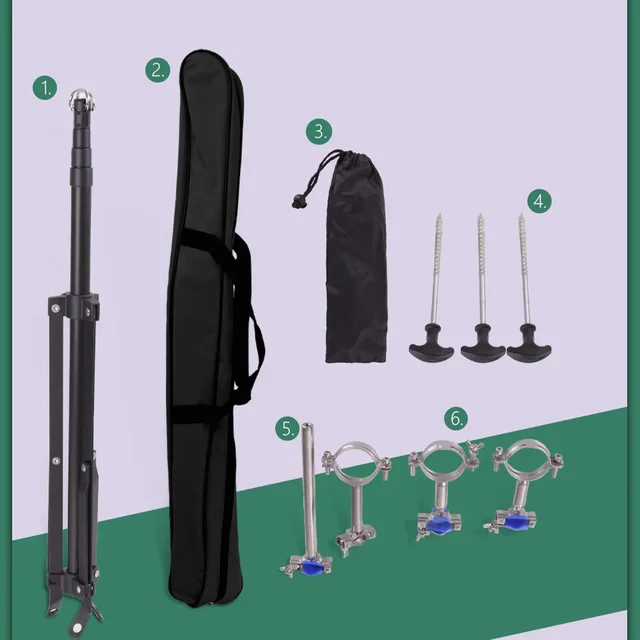 1.

2.

3.

4.

5.

6.