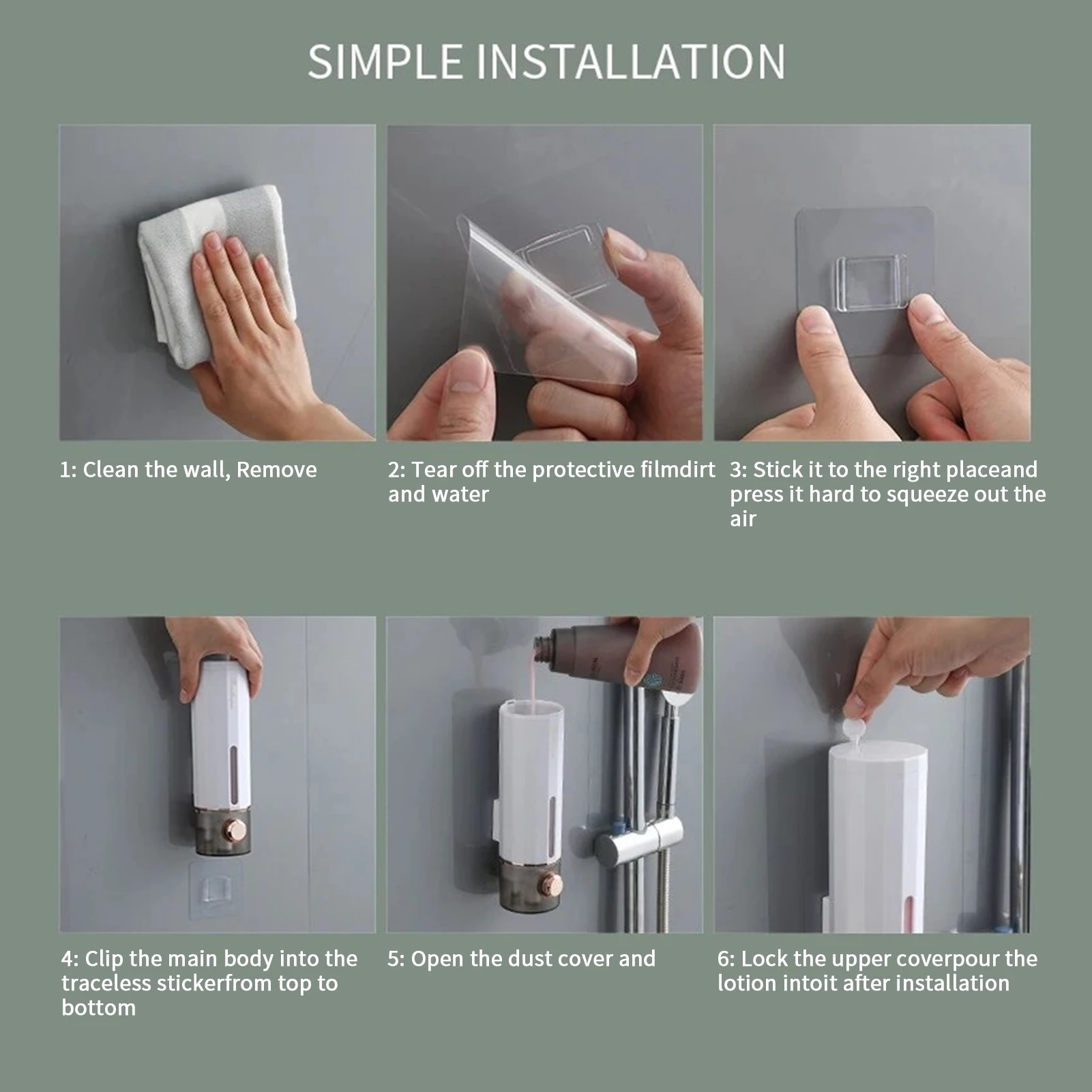 SIMPLE INSTALLATION

1: Clean the wall, Remove

2: Tear off the protective filmdirt and water

3: Stick it to the right placeand press it hard to squeeze out the air

4: Clip the main body into the traceless stickerfrom top to bottom

5: Open the dust cover and

6: Lock the upper coverpour the lotion intoit after installation