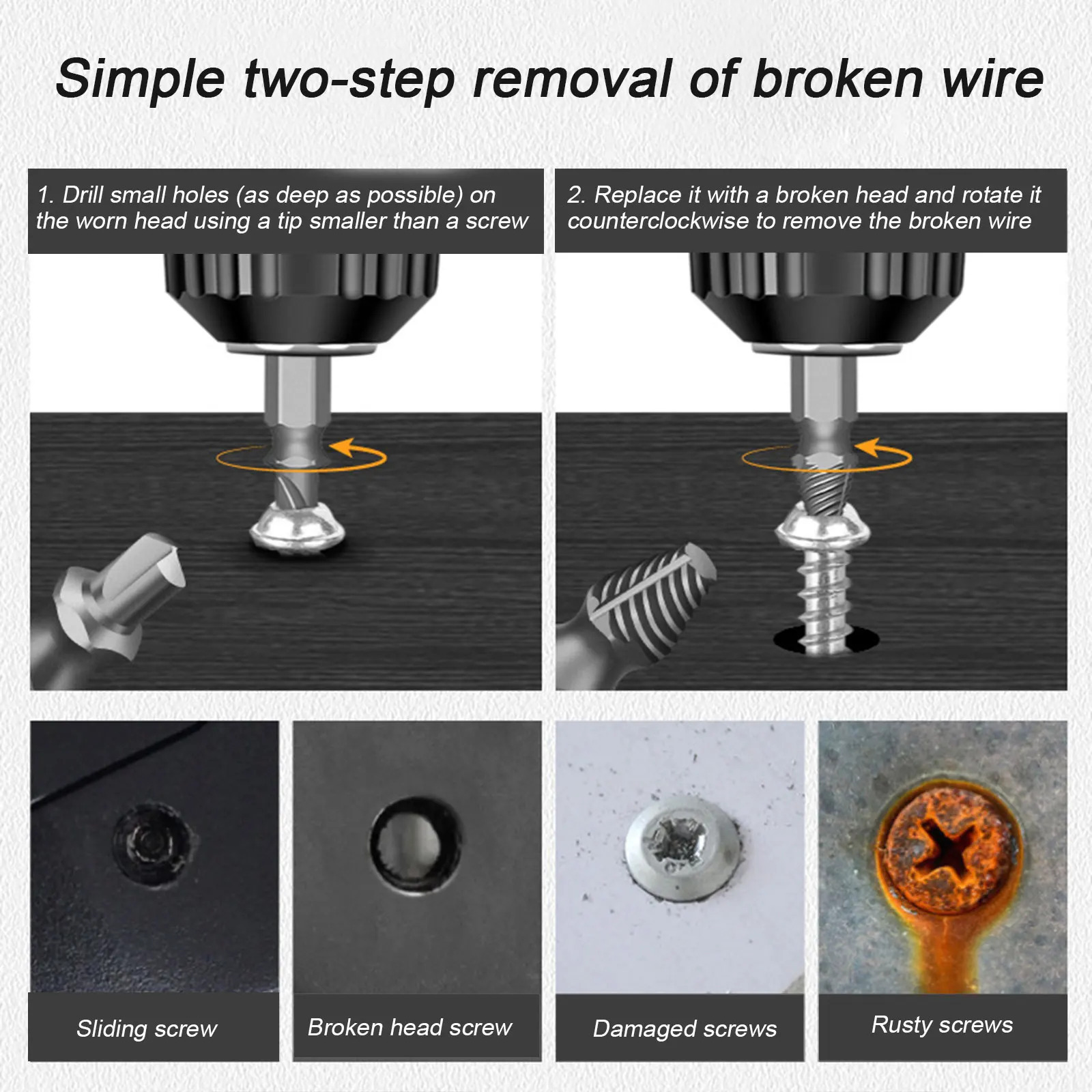 Simple two-step removal of broken wire

1. Drill small holes (as deep as possible) on the worn head using a tip smaller than a screw

2. Replace it with a broken head and rotate it counterclockwise to remove the broken wire

Sliding screw

Broken head screw

Damaged screws

Rusty screws