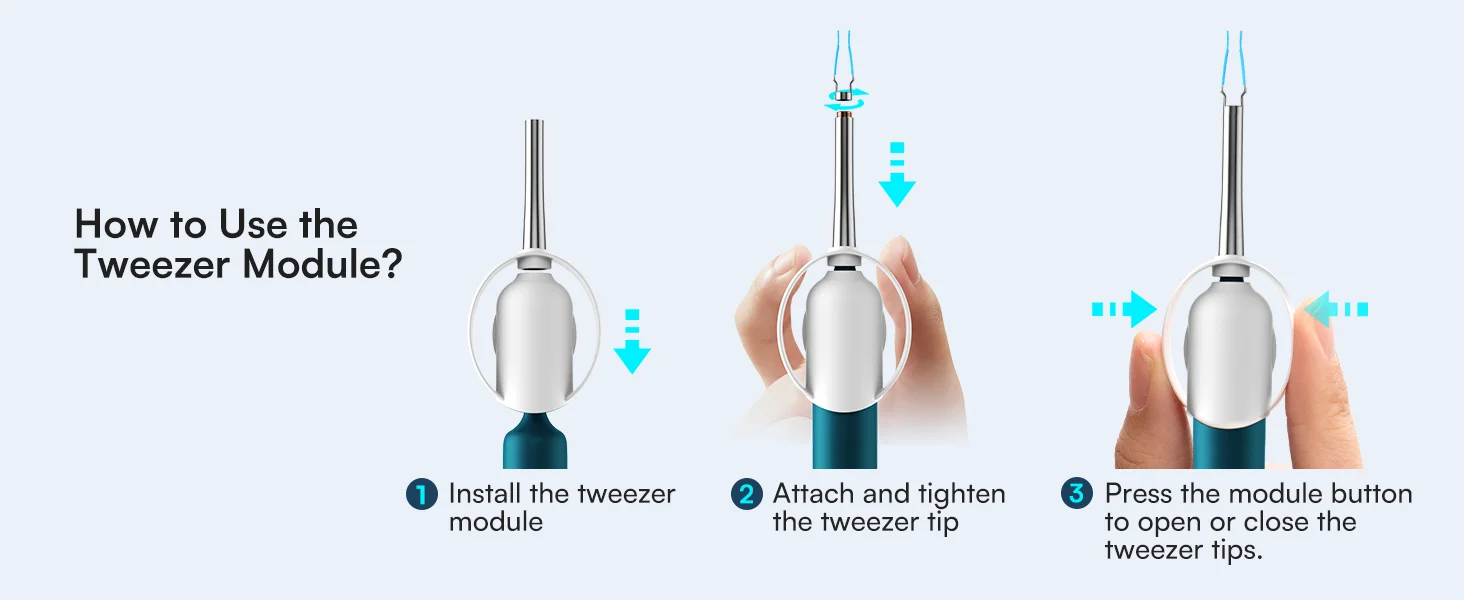 How to Use the Tweezer Module?

1 Install the tweezer module

2 Attach and tighten the tweezer tip

3 Press the module button to open or close the tweezer tips.