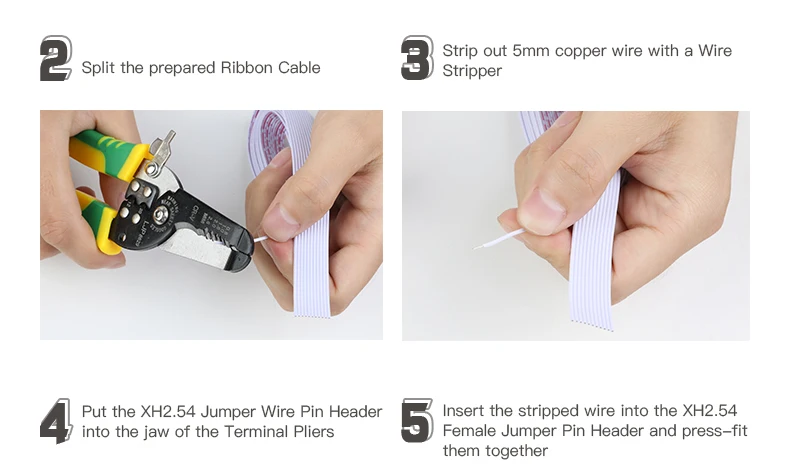 2 Split the prepared Ribbon Cable

3 Strip out 5mm copper wire with a Wire Stripper

4 Put the XH2.54 Jumper Wire Pin Header into the jaw of the Terminal Pliers

5 Insert the stripped wire into the XH2.54 Female Jumper Pin Header and press-fit them together