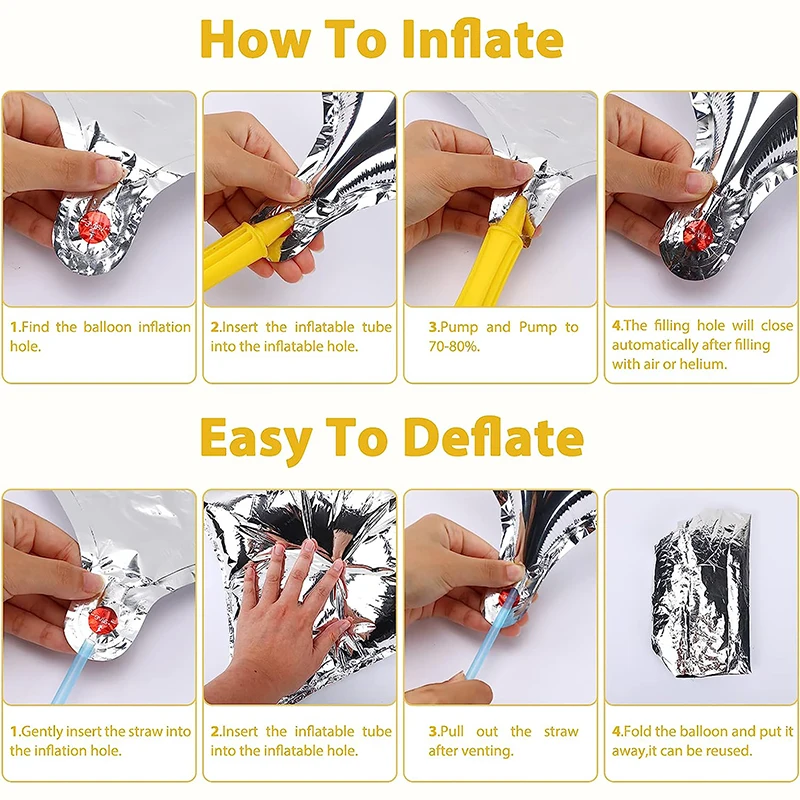 How To Inflate

1.Find the balloon inflation hole.

2.Insert the inflatable tube into the inflatable hole.

3.Pump and Pump to 70-80%.

4.The filling hole will close automatically after filling with air or helium.

Easy To Deflate

1.Gently insert the straw into the inflation hole.

2.Insert the inflatable tube into the inflatable hole.

3.Pull out the straw after venting.

4.Fold the balloon and put it away,it can be reused.