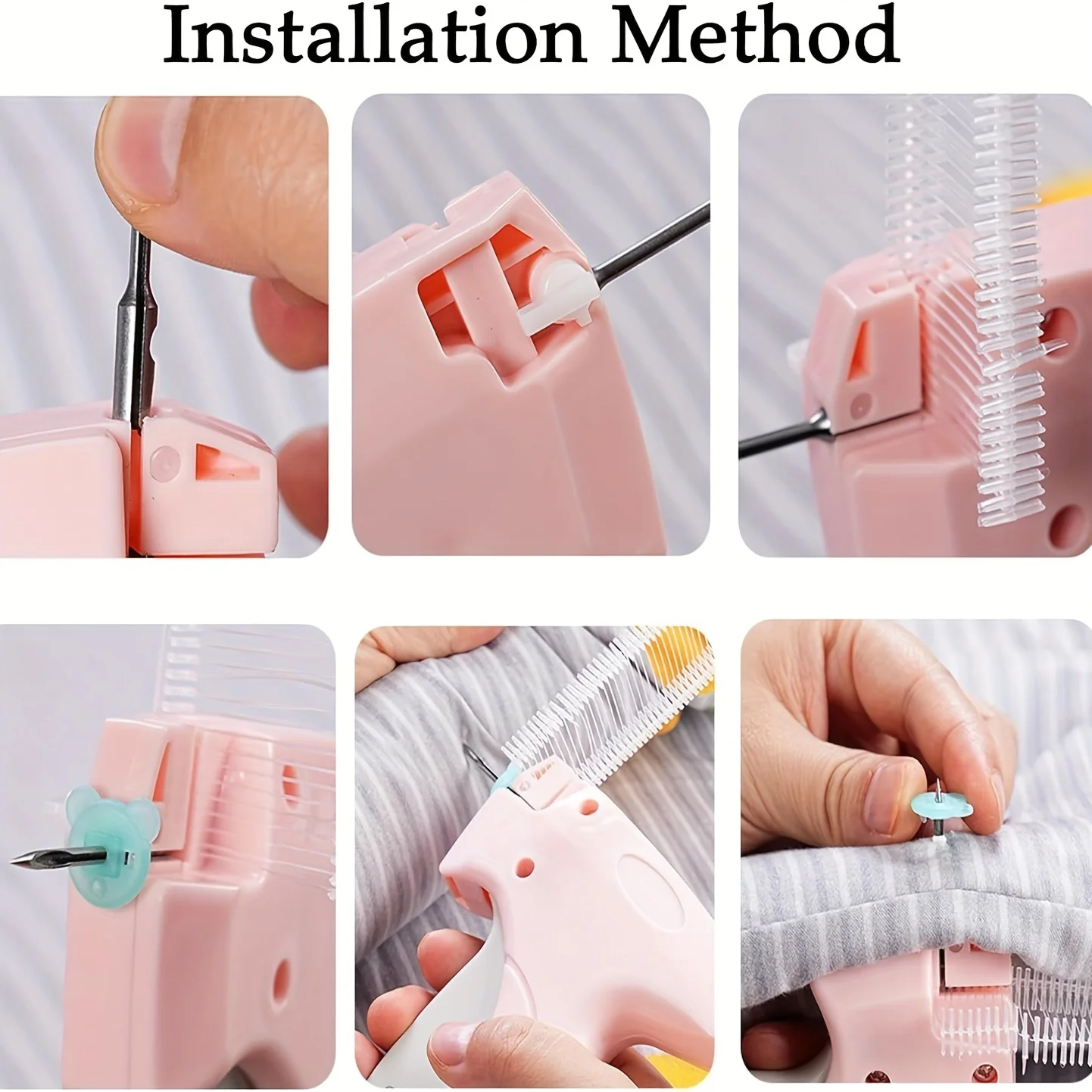 Installation Method