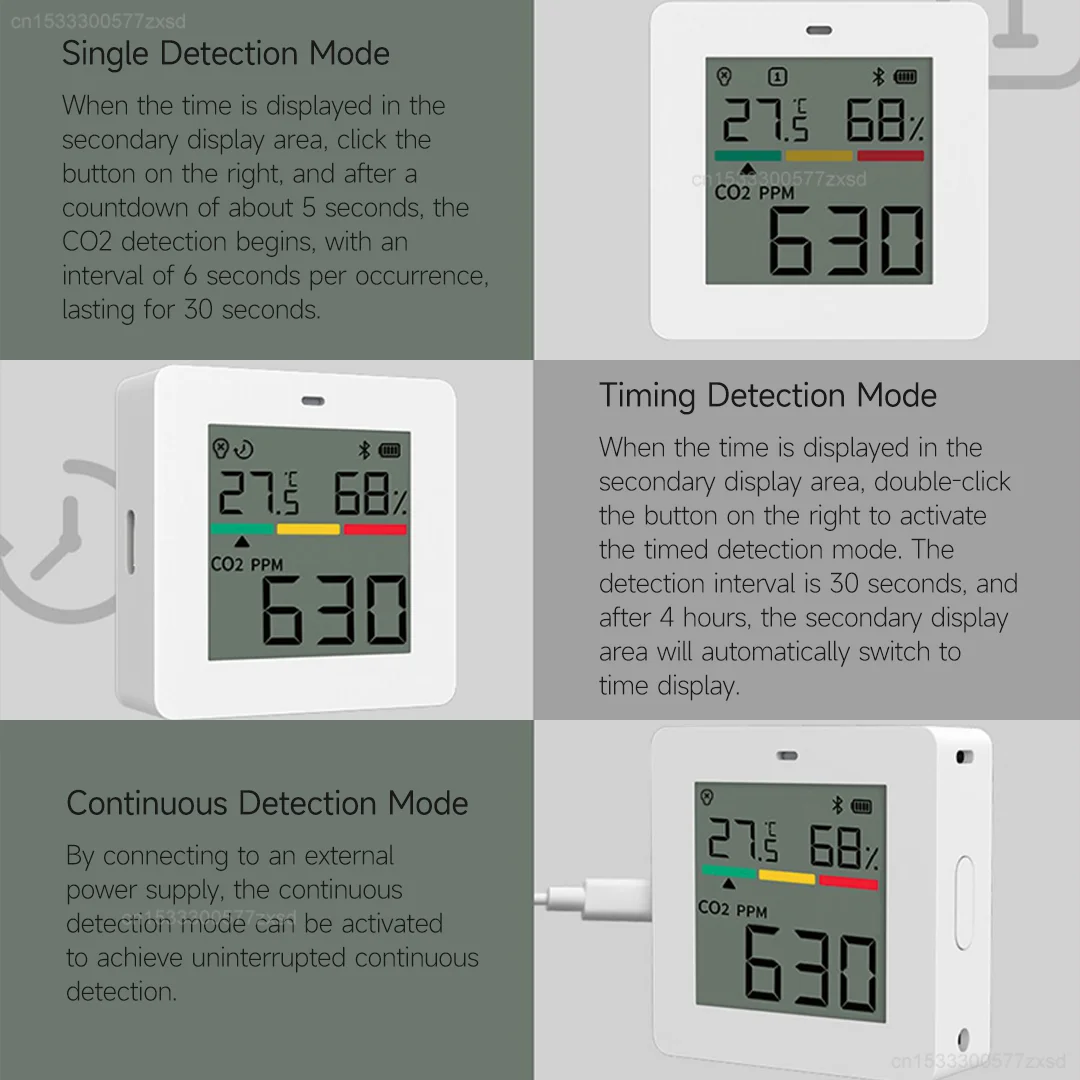 cn1533300577zxsd

Single Detection Mode

When the time is displayed in the secondary display area, click the button on the right, and after a countdown of about 5 seconds, the CO2 detection begins, with an interval of 6 seconds per occurrence, lasting for 30 seconds.

1
27.5 °C 68%
cn1533300577zxsd
CO2 PPM
630

27.5 °C 68%
CO2 PPM
630

Timing Detection Mode

When the time is displayed in the secondary display area, double-click the button on the right to activate the timed detection mode. The detection interval is 30 seconds, and after 4 hours, the secondary display area will automatically switch to time display.

Continuous Detection Mode

By connecting to an external power supply, the continuous detection mode can be activated to achieve uninterrupted continuous detection.

cn1533300577zxsd

27.5 °C 68%
CO2 PPM
630

cn1533300577zxsd