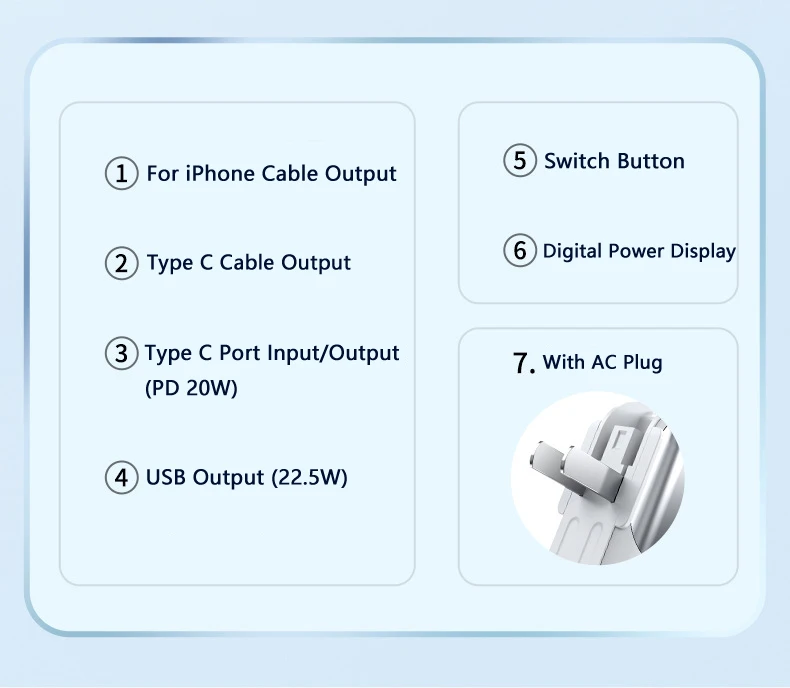 ① For iPhone Cable Output

② Type C Cable Output

③ Type C Port Input/Output (PD 20W)

④ USB Output (22.5W)

⑤ Switch Button

⑥ Digital Power Display

7. With AC Plug