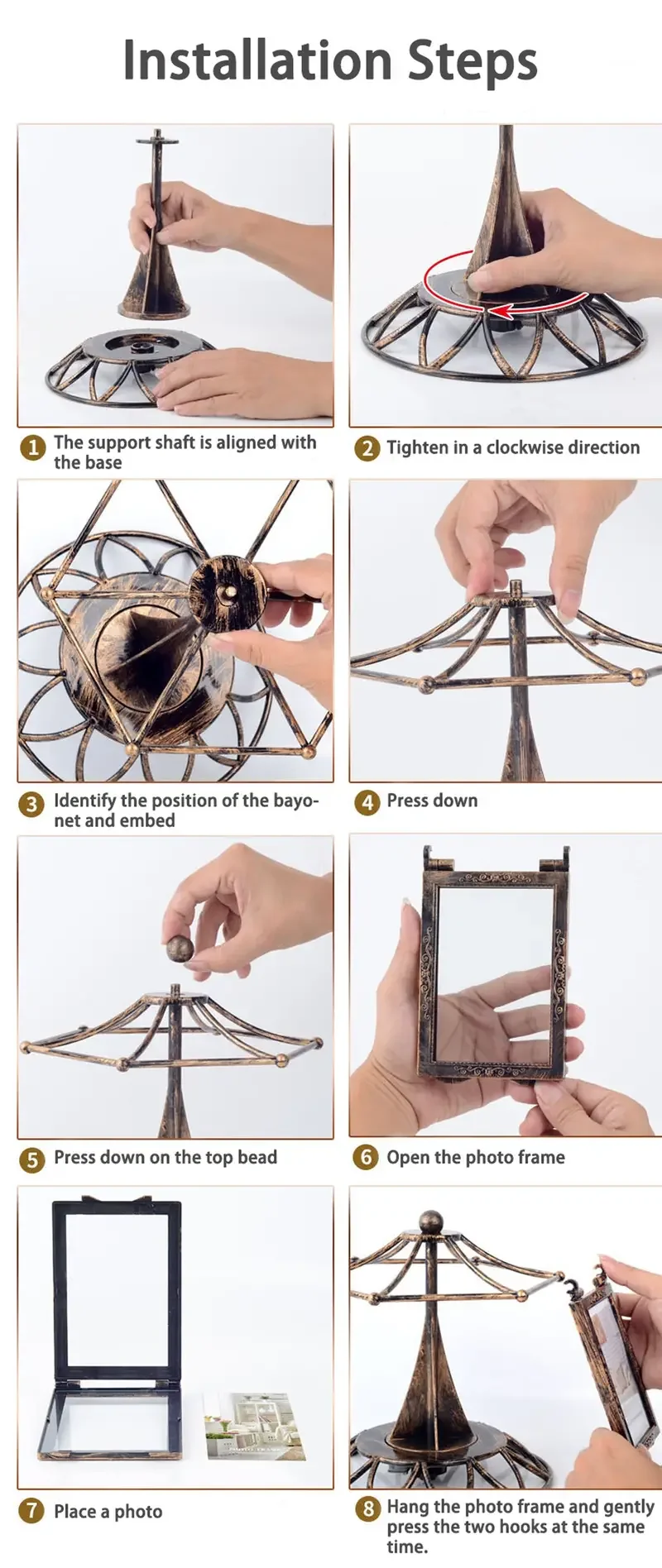 Installation Steps

1 The support shaft is aligned with the base

2 Tighten in a clockwise direction

3 Identify the position of the bayonet and embed

4 Press down

5 Press down on the top bead

6 Open the photo frame

7 Place a photo

8 Hang the photo frame and gently press the two hooks at the same time.