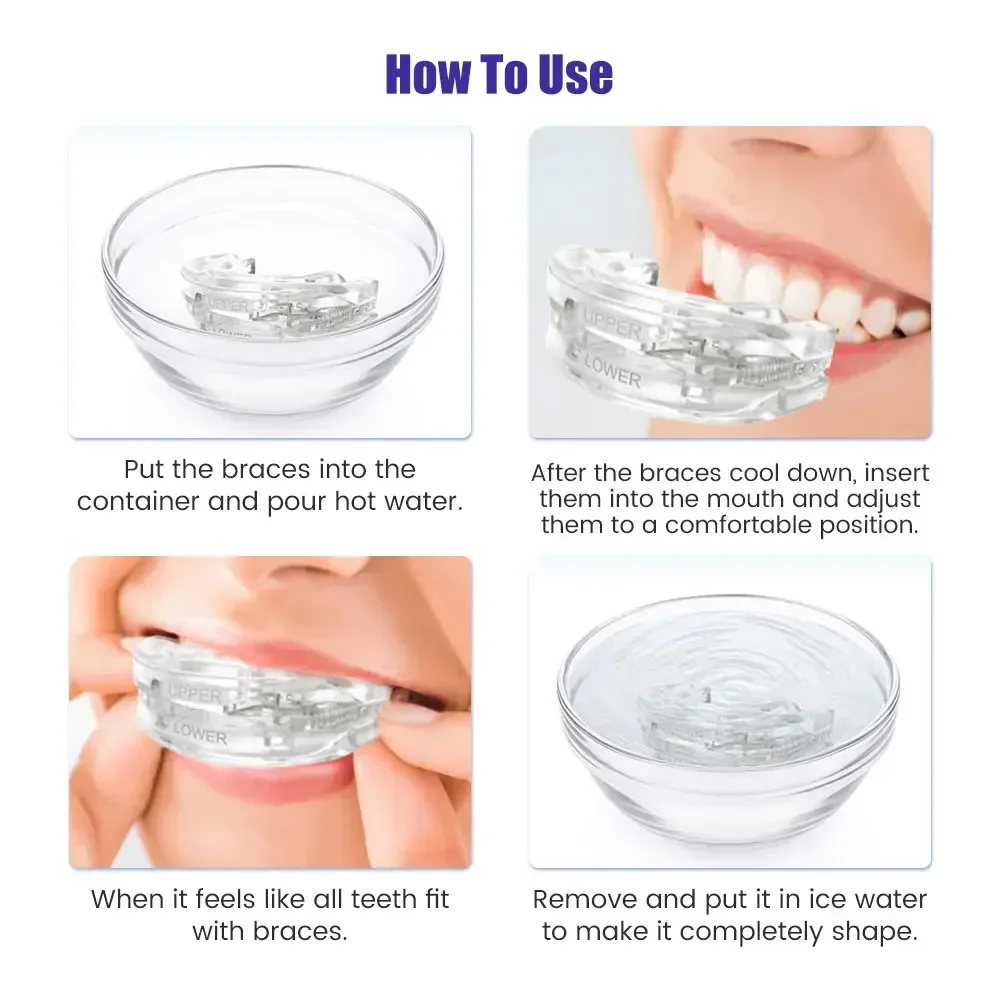 How To Use

UPPER
LOWER

Put the braces into the container and pour hot water.

UPPER
LOWER

After the braces cool down, insert them into the mouth and adjust them to a comfortable position.

UPPER
LOWER

When it feels like all teeth fit with braces.

Remove and put it in ice water to make it completely shape.