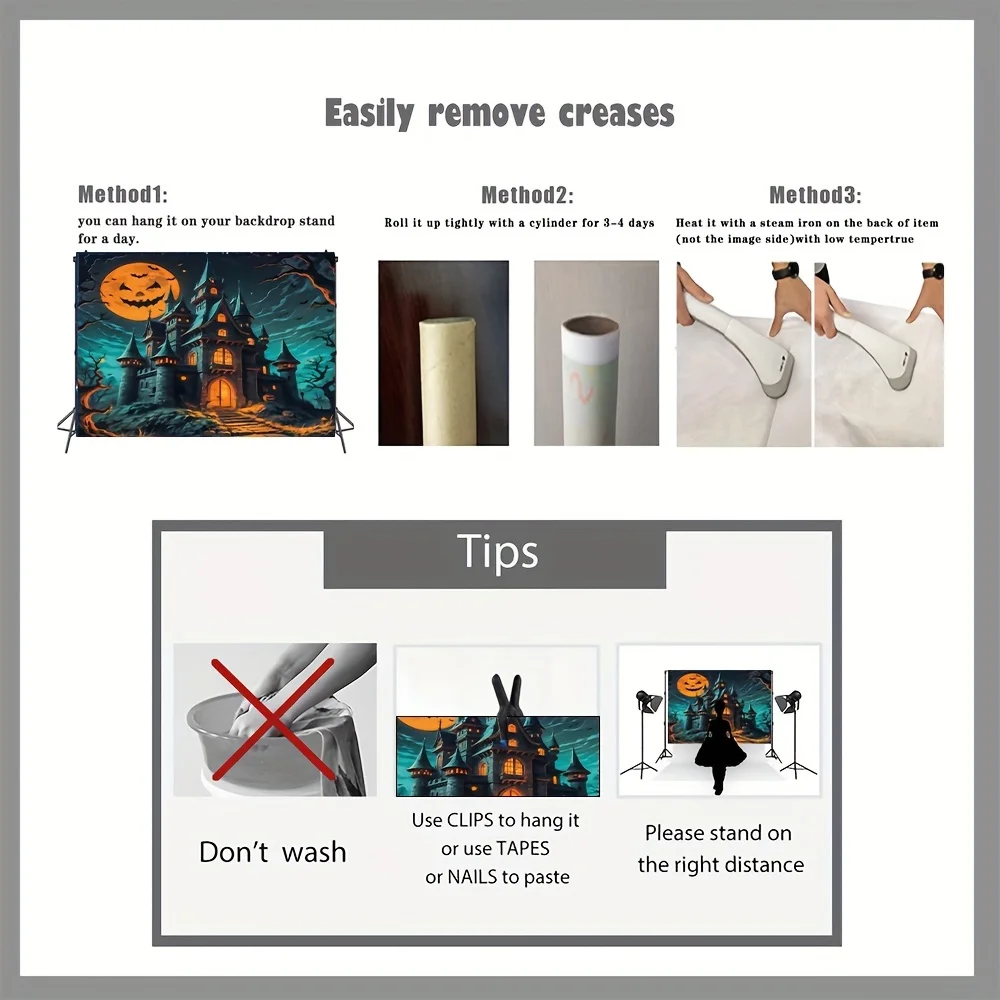 Easily remove creases

Method1:
you can hang it on your backdrop stand for a day.

Method2:
Roll it up tightly with a cylinder for 3-4 days

Method3:
Heat it with a steam iron on the back of item (not the image side)with low tempertrue

Tips

Don't wash

Use CLIPS to hang it or use TAPES or NAILS to paste

Please stand on the right distance