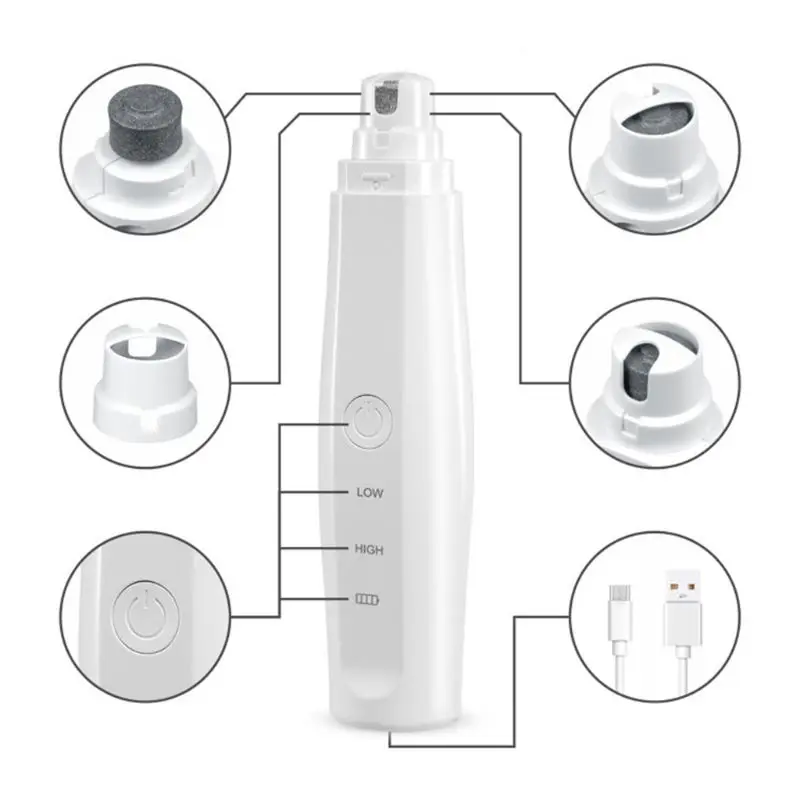 LOW

HIGH