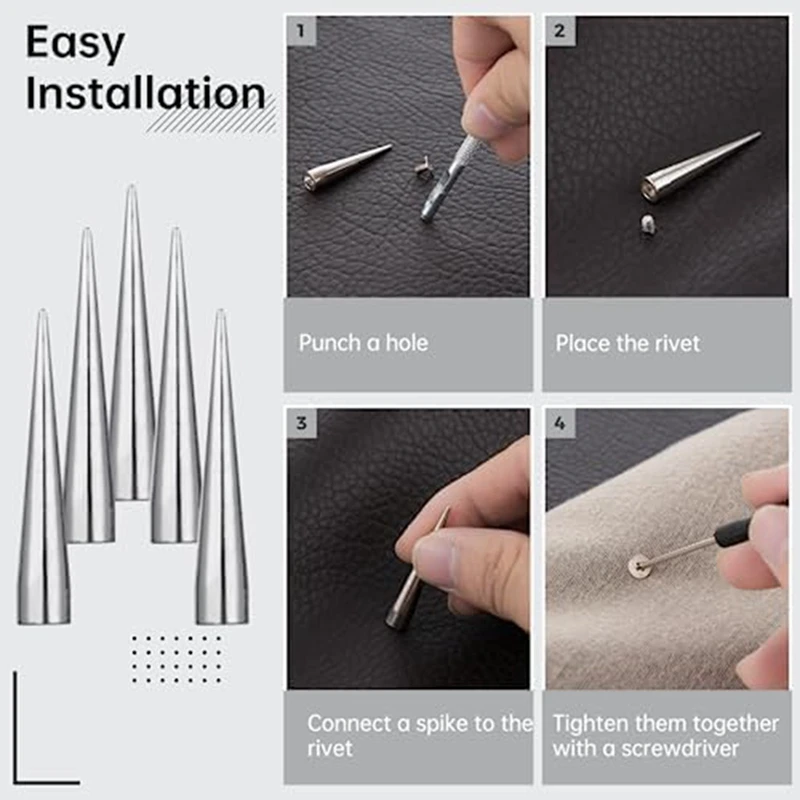 Easy Installation

1

Punch a hole

2

Place the rivet

3

Connect a spike to the rivet

4

Tighten them together with a screwdriver