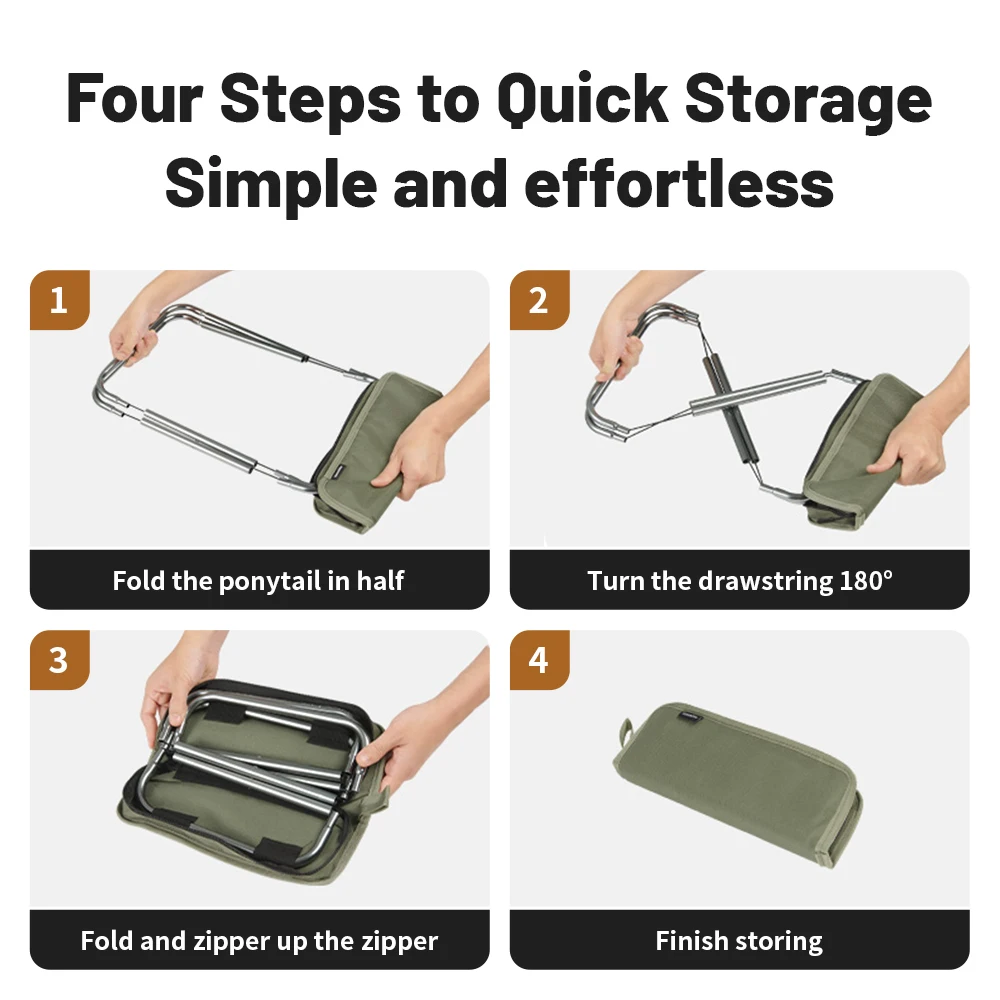 Four Steps to Quick Storage
Simple and effortless

1

Fold the ponytail in half

2

Turn the drawstring 180°

3

Fold and zipper up the zipper

4

Finish storing