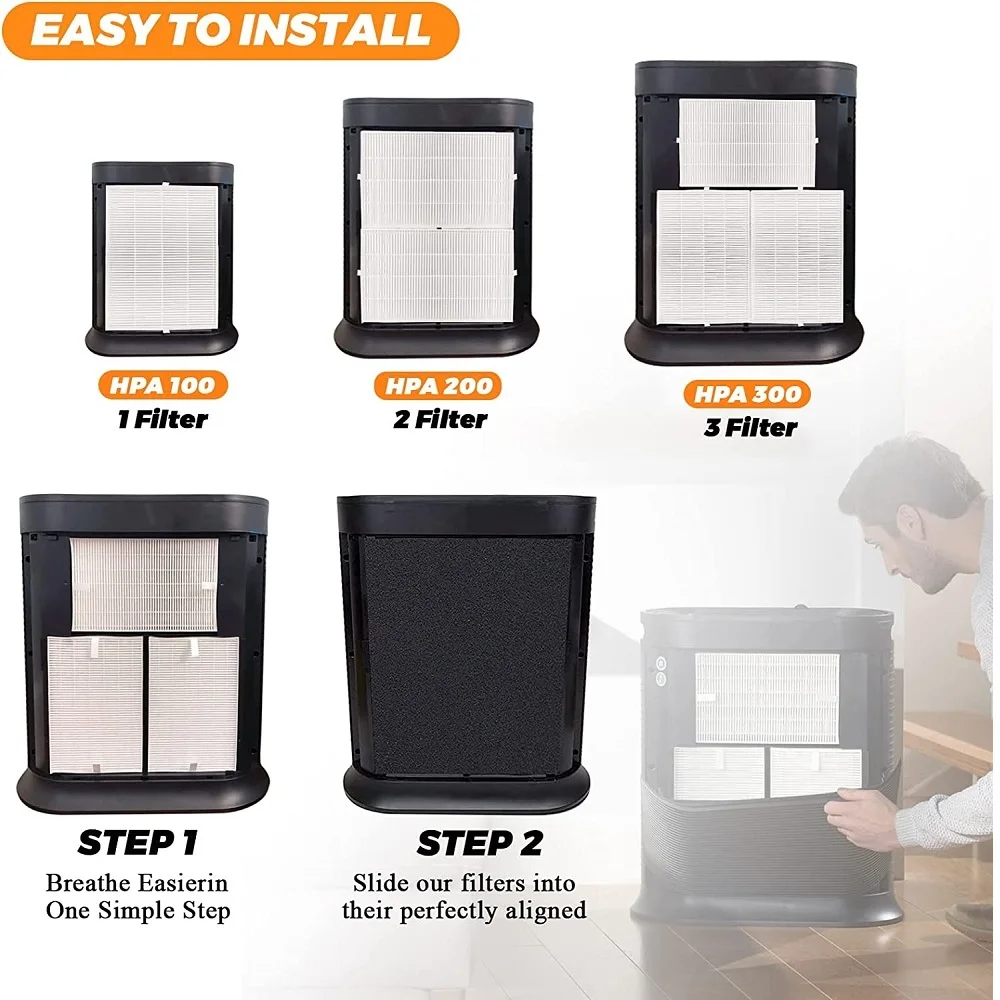 EASY TO INSTALL

HPA 100
1 Filter

HPA 200
2 Filter

HPA 300
3 Filter

STEP 1
Breathe Easierin One Simple Step

STEP 2
Slide our filters into their perfectly aligned