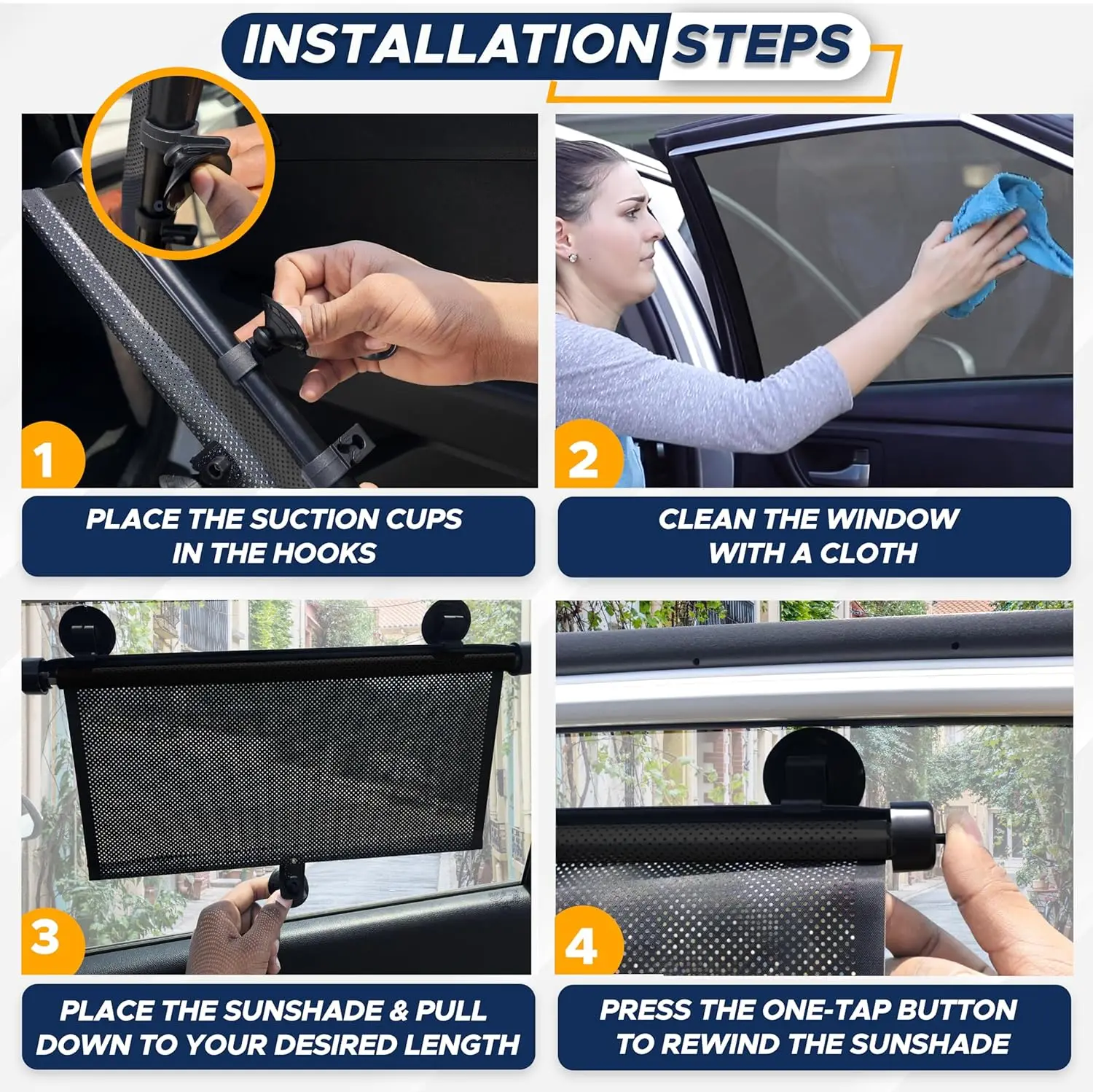 INSTALLATION STEPS

1

PLACE THE SUCTION CUPS IN THE HOOKS

2

CLEAN THE WINDOW WITH A CLOTH

3

PLACE THE SUNSHADE & PULL DOWN TO YOUR DESIRED LENGTH

4

PRESS THE ONE-TAP BUTTON TO REWIND THE SUNSHADE