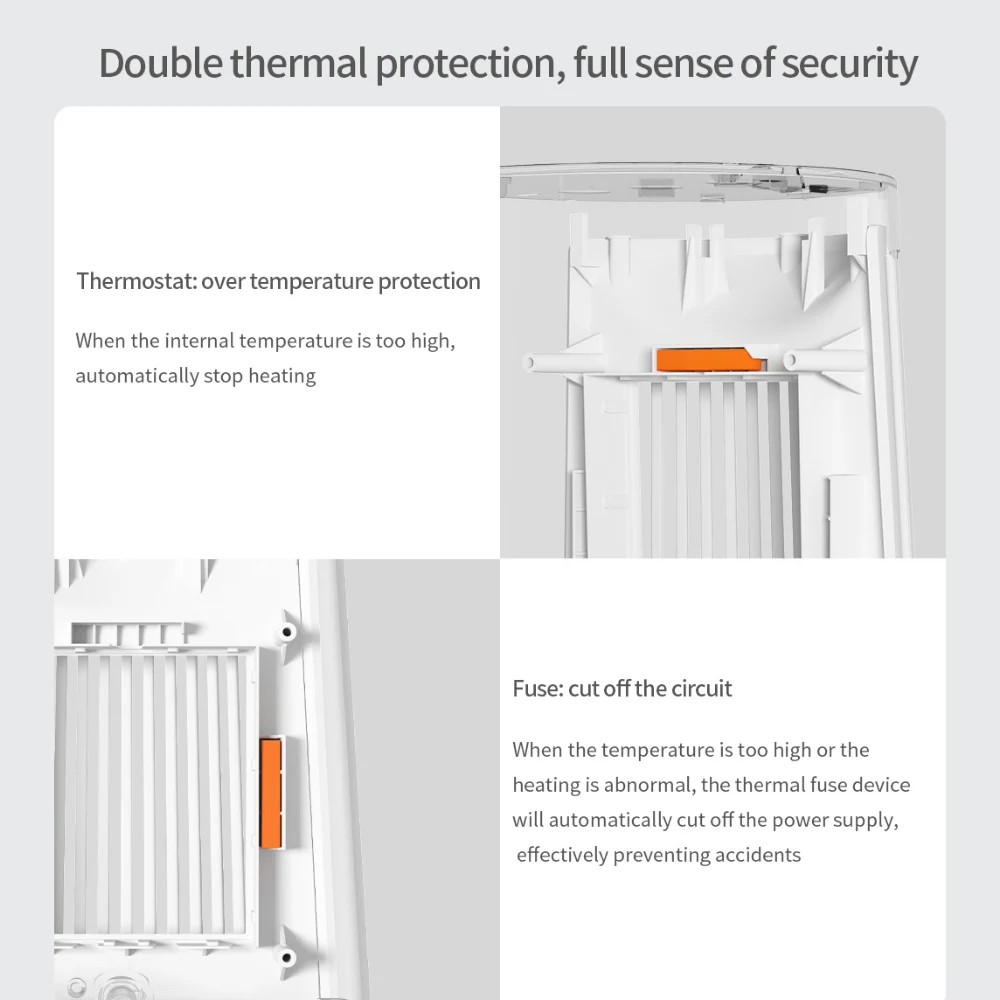 Double thermal protection, full sense of security

Thermostat: over temperature protection

When the internal temperature is too high, automatically stop heating

Fuse: cut off the circuit

When the temperature is too high or the heating is abnormal, the thermal fuse device will automatically cut off the power supply, effectively preventing accidents