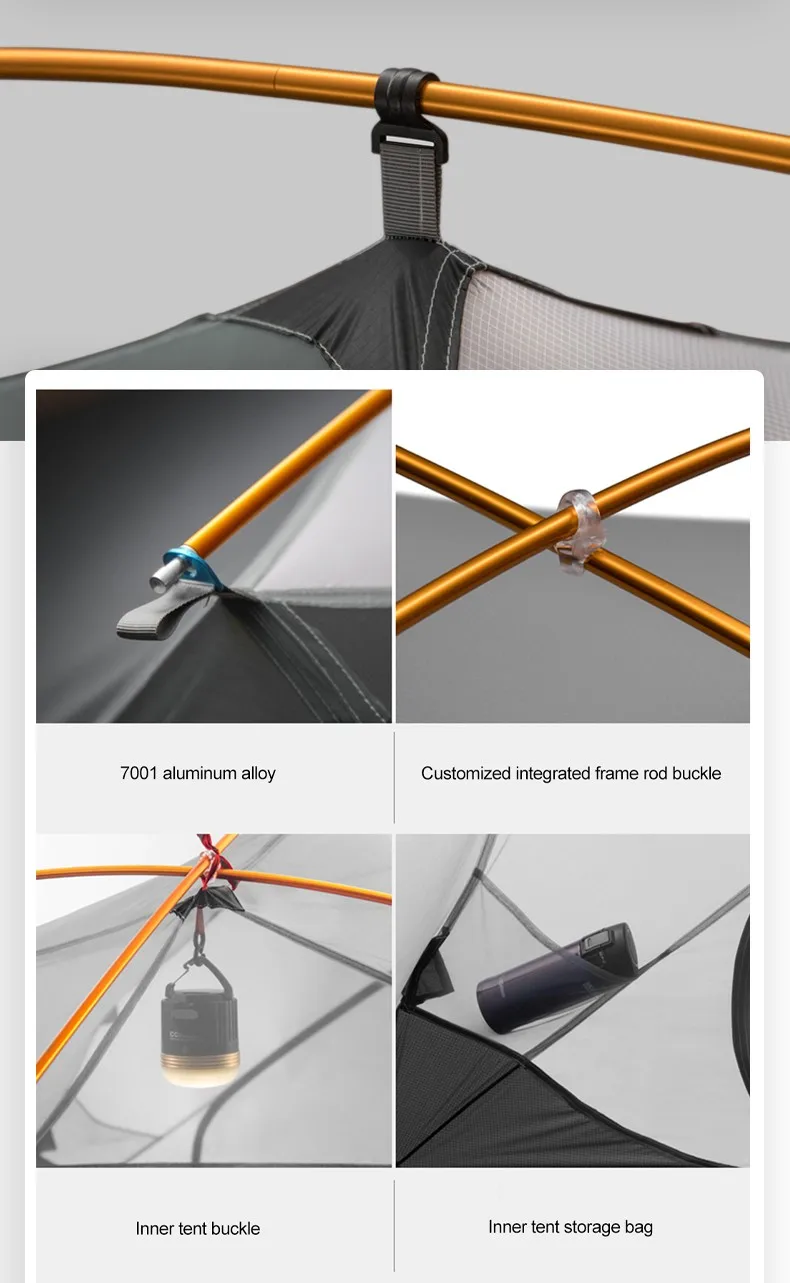 7001 aluminum alloy

Customized integrated frame rod buckle

Inner tent buckle

Inner tent storage bag