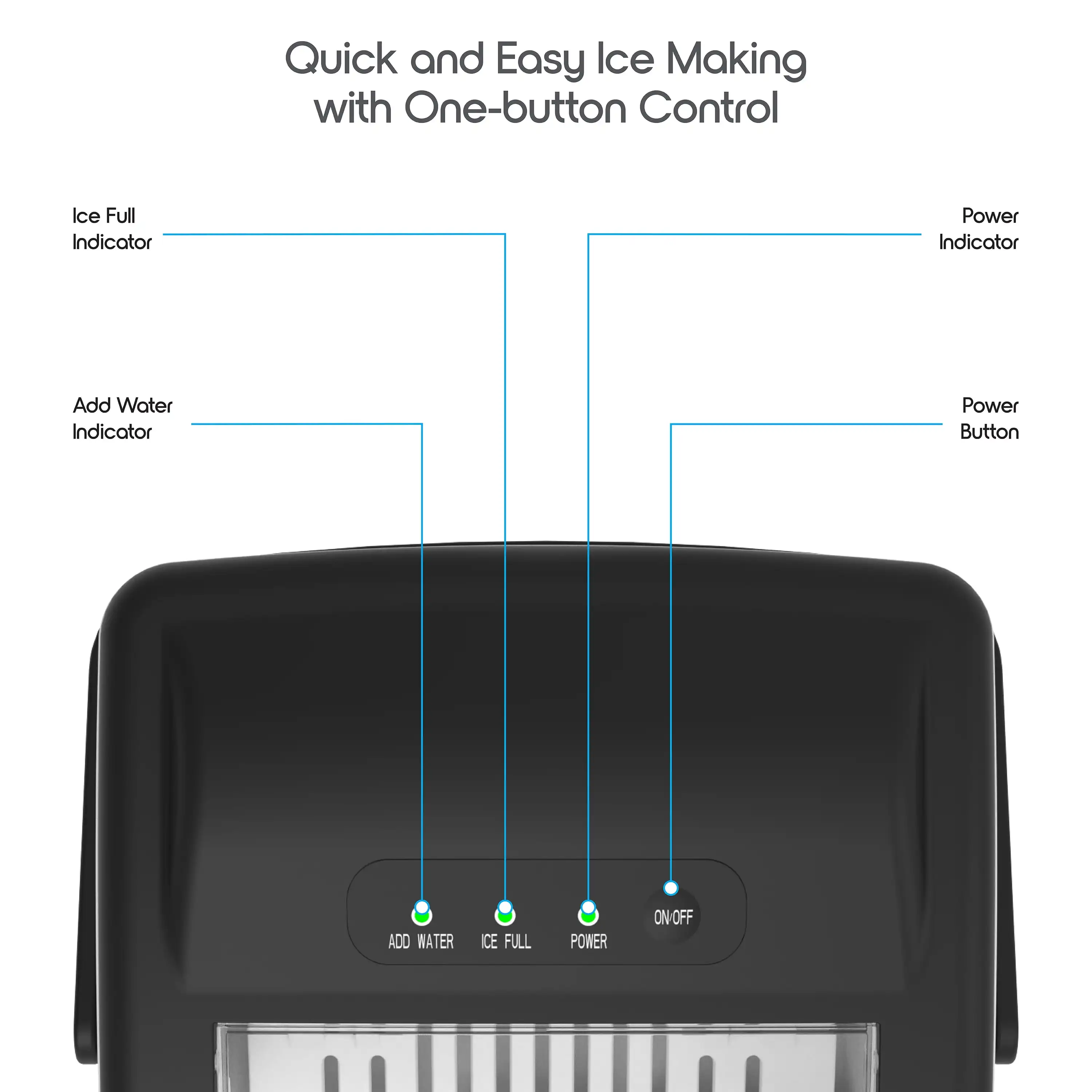 Quick and Easy Ice Making with One-button Control

Ice Full Indicator

Power Indicator

Add Water Indicator

Power Button

ADD WATER

ICE FULL

POWER

ON/OFF