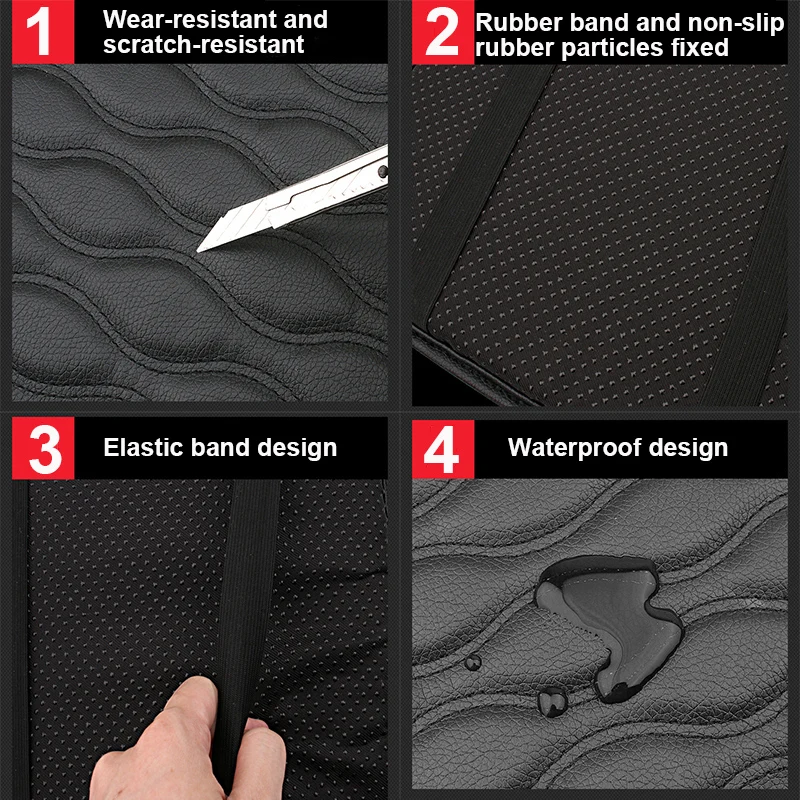 1 Wear-resistant and scratch-resistant

2 Rubber band and non-slip rubber particles fixed

3 Elastic band design

4 Waterproof design