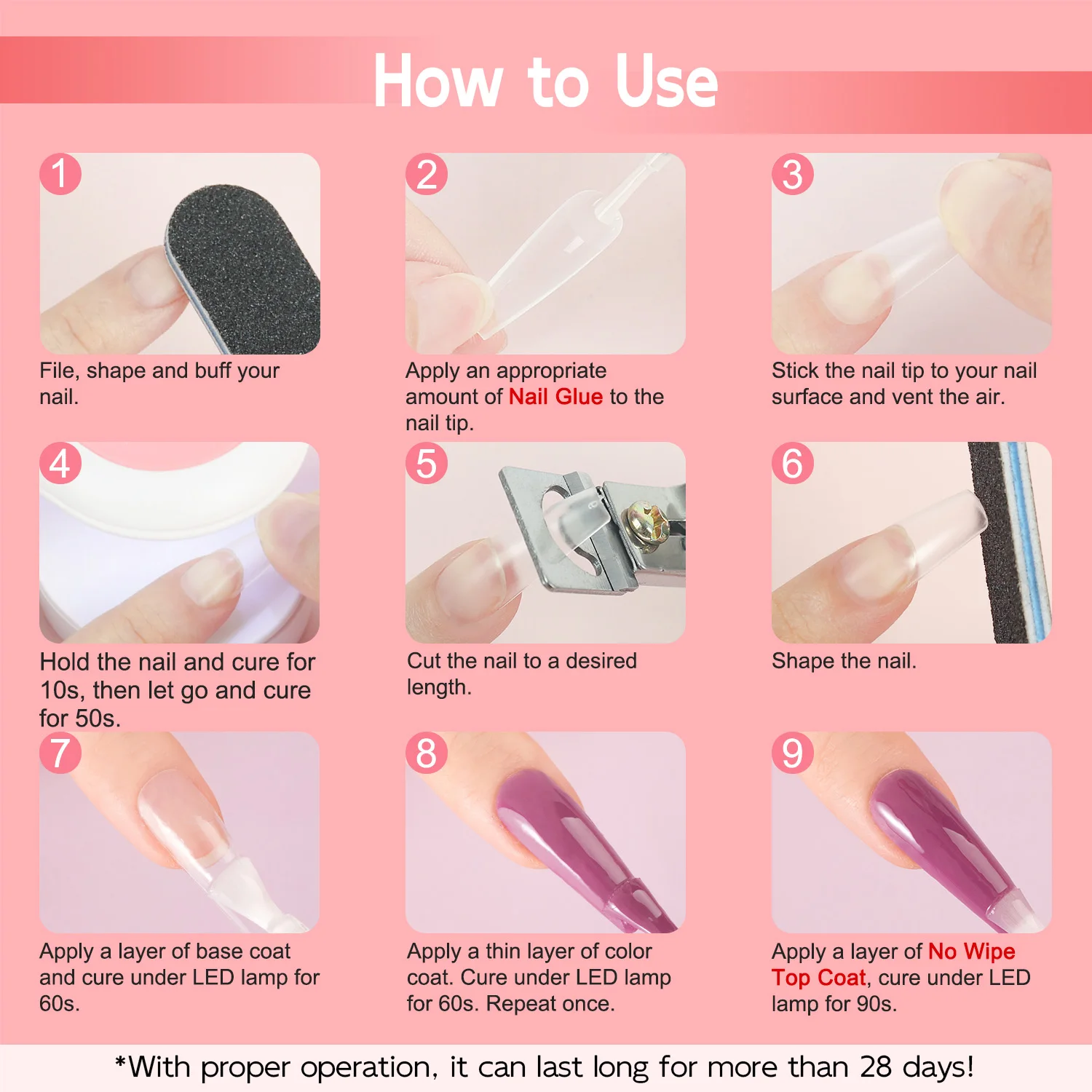 How to Use

1
File, shape and buff your nail.

2
Apply an appropriate amount of Nail Glue to the nail tip.

3
Stick the nail tip to your nail surface and vent the air.

4
Hold the nail and cure for 10s, then let go and cure for 50s.

5
Cut the nail to a desired length.

6
Shape the nail.

7
Apply a layer of base coat and cure under LED lamp for 60s.

8
Apply a thin layer of color coat. Cure under LED lamp for 60s. Repeat once.

9
Apply a layer of No Wipe Top Coat, cure under LED lamp for 90s.

*With proper operation, it can last long for more than 28 days!