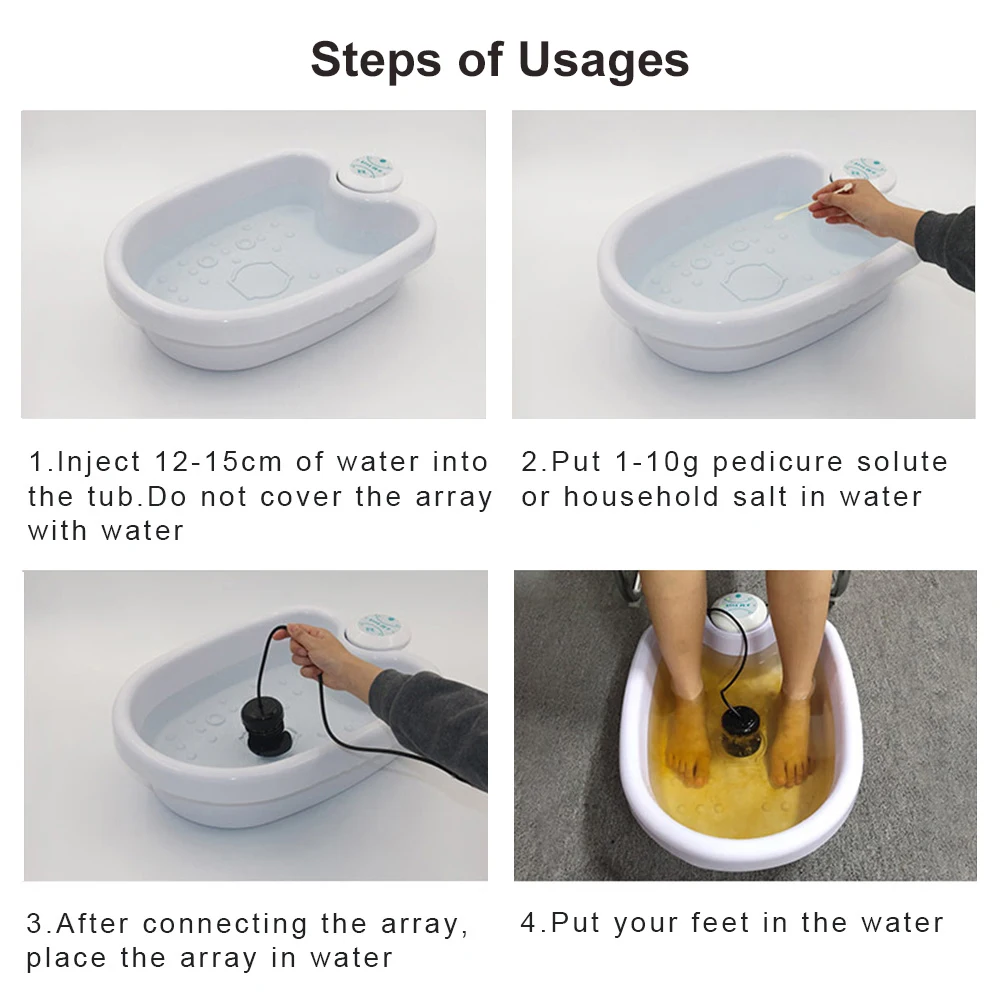 Steps of Usages

1.Inject 12-15cm of water into the tub.Do not cover the array with water

2.Put 1-10g pedicure solute or household salt in water

3.After connecting the array, place the array in water

4.Put your feet in the water