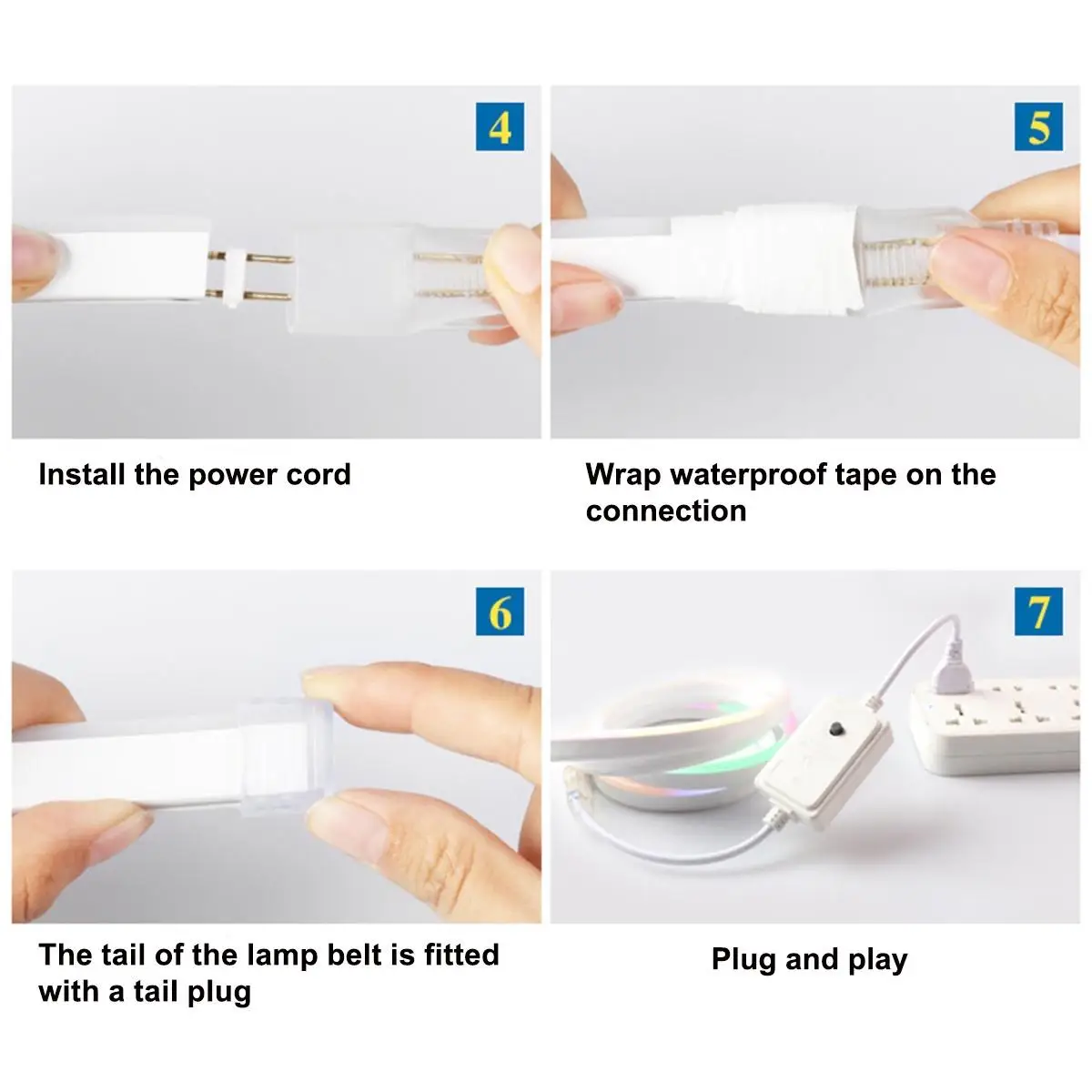 4

Install the power cord

5

Wrap waterproof tape on the connection

6

The tail of the lamp belt is fitted with a tail plug

7

Plug and play