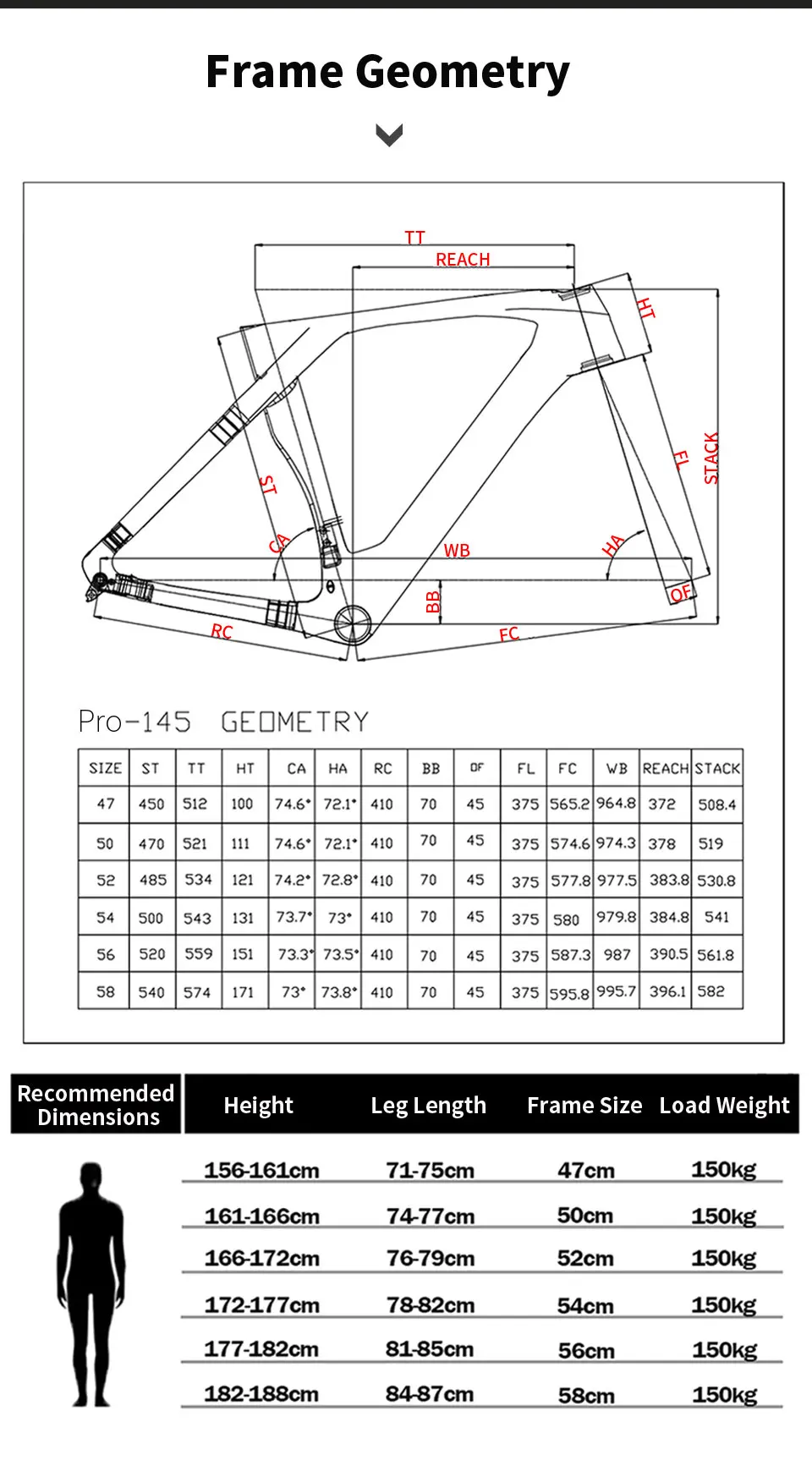 Frame Geometry

TT
REACH
HT
STACK
FL
ST
CA
WB
HA
BB
OF
RC
FC

Pro-145 GEOMETRY

| SIZE | ST | TT | HT | CA | HA | RC | BB | OF | FL | FC | WB | REACH | STACK |
|---|---|---|---|---|---|---|---|---|---|---|---|---|---|
| 47 | 450 | 512 | 100 | 74.6° | 72.1° | 410 | 70 | 45 | 375 | 565.2 | 964.8 | 372 | 508.4 |
| 50 | 470 | 521 | 111 | 74.6° | 72.1° | 410 | 70 | 45 | 375 | 574.6 | 974.3 | 378 | 519 |
| 52 | 485 | 534 | 121 | 74.2° | 72.8° | 410 | 70 | 45 | 375 | 577.8 | 977.5 | 383.8 | 530.8 |
| 54 | 500 | 543 | 131 | 73.7° | 73° | 410 | 70 | 45 | 375 | 580 | 979.8 | 384.8 | 541 |
| 56 | 520 | 559 | 151 | 73.3° | 73.5° | 410 | 70 | 45 | 375 | 587.3 | 987 | 390.5 | 561.8 |
| 58 | 540 | 574 | 171 | 73° | 73.8° | 410 | 70 | 45 | 375 | 595.8 | 995.7 | 396.1 | 582 |

| Recommended Dimensions | Height | Leg Length | Frame Size | Load Weight |
|---|---|---|---|---|
| | 156-161cm | 71-75cm | 47cm | 150kg |
| | 161-166cm | 74-77cm | 50cm | 150kg |
| | 166-172cm | 76-79cm | 52cm | 150kg |
| | 172-177cm | 78-82cm | 54cm | 150kg |
| | 177-182cm | 81-85cm | 56cm | 150kg |
| | 182-188cm | 84-87cm | 58cm | 150kg |