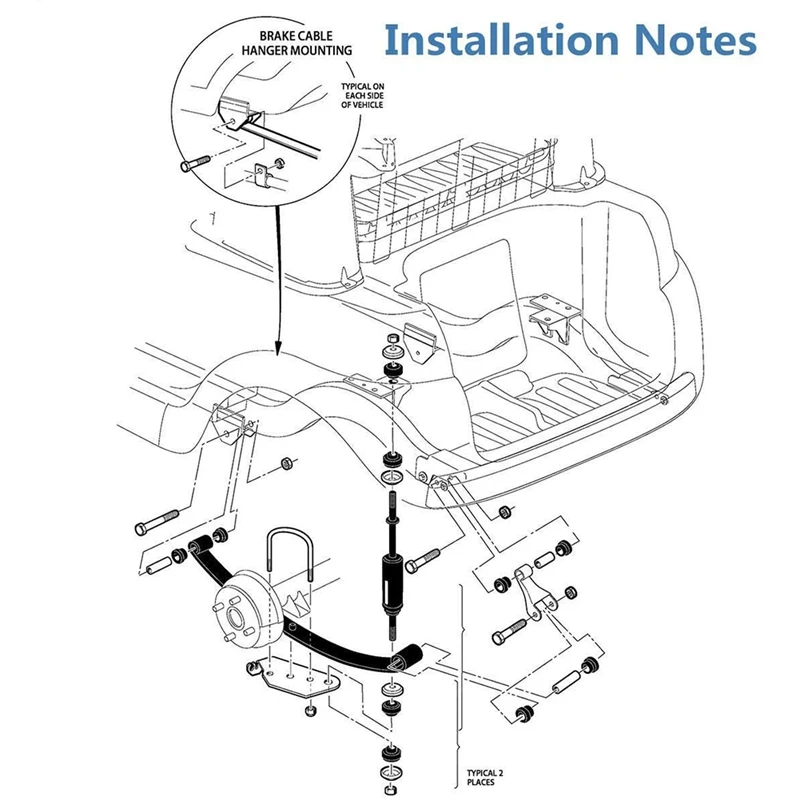 Installation Notes

BRAKE CABLE HANGER MOUNTING

TYPICAL ON EACH SIDE OF VEHICLE

TYPICAL 2 PLACES