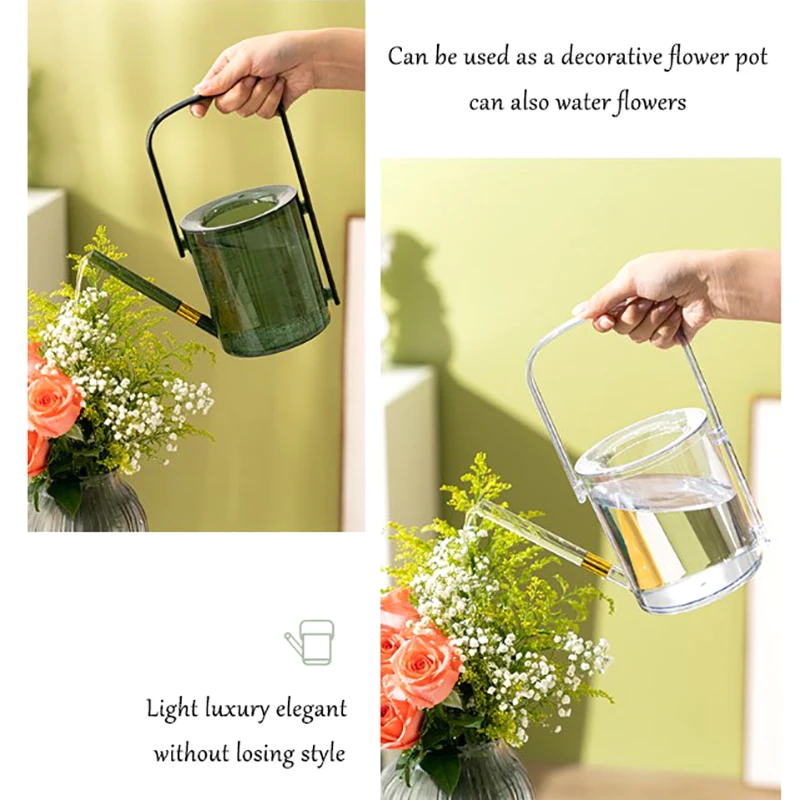 Can be used as a decorative flower pot
can also water flowers

Light luxury elegant
without losing style