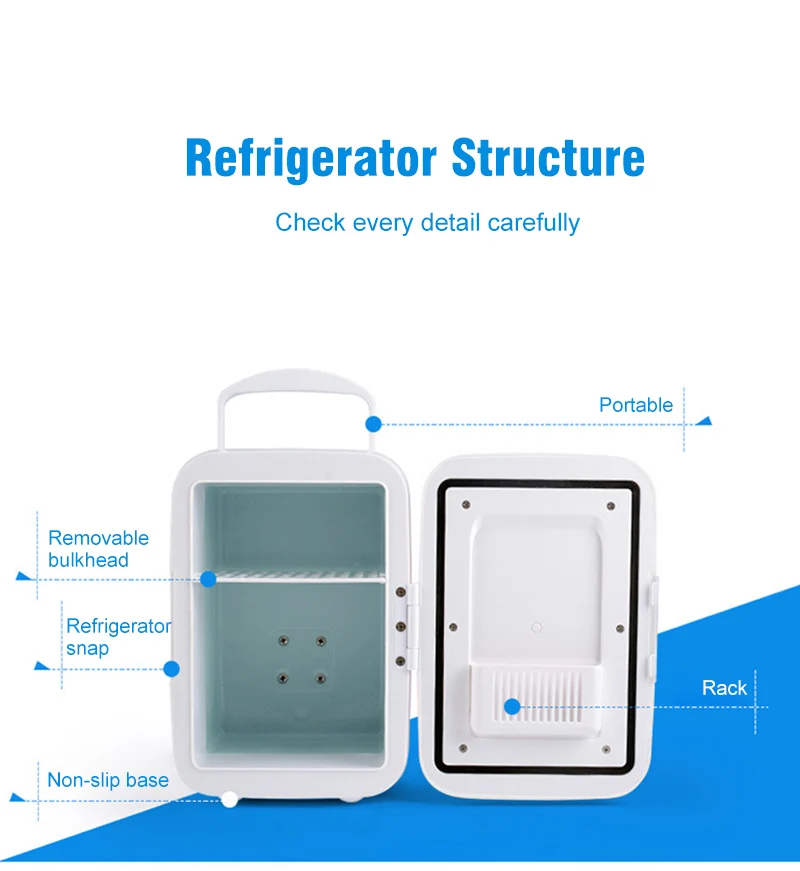 Refrigerator Structure

Check every detail carefully

Portable

Removable bulkhead

Refrigerator snap

Rack

Non-slip base