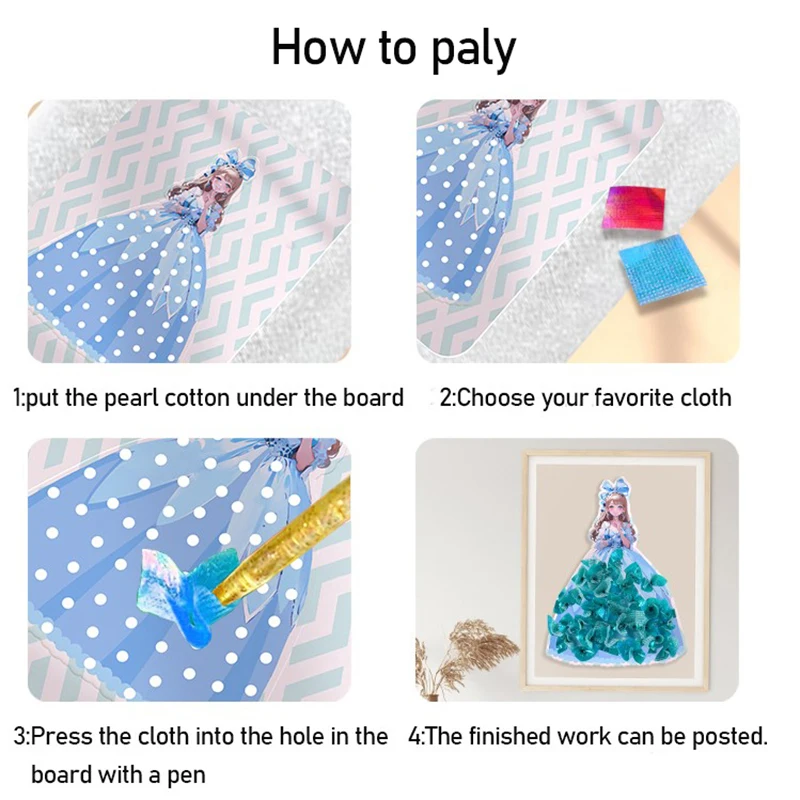 How to paly

1:put the pearl cotton under the board

2:Choose your favorite cloth

3:Press the cloth into the hole in the board with a pen

4:The finished work can be posted.