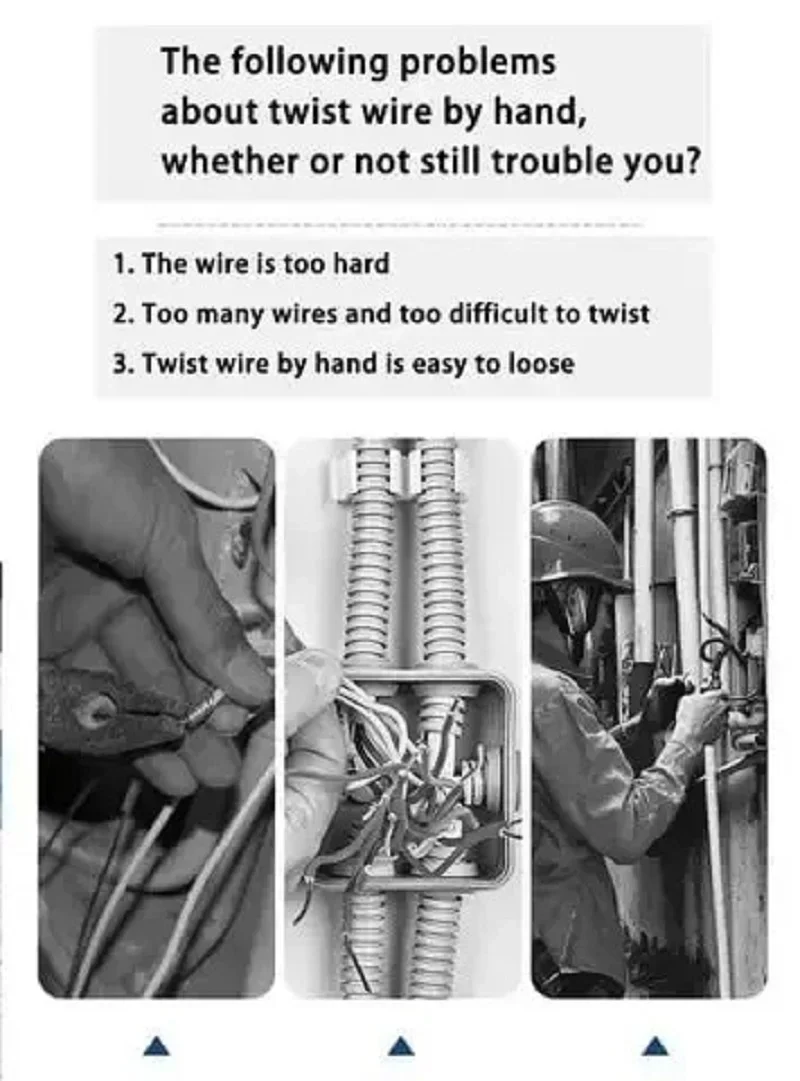 The following problems about twist wire by hand, whether or not still trouble you?

1. The wire is too hard
2. Too many wires and too difficult to twist
3. Twist wire by hand is easy to loose