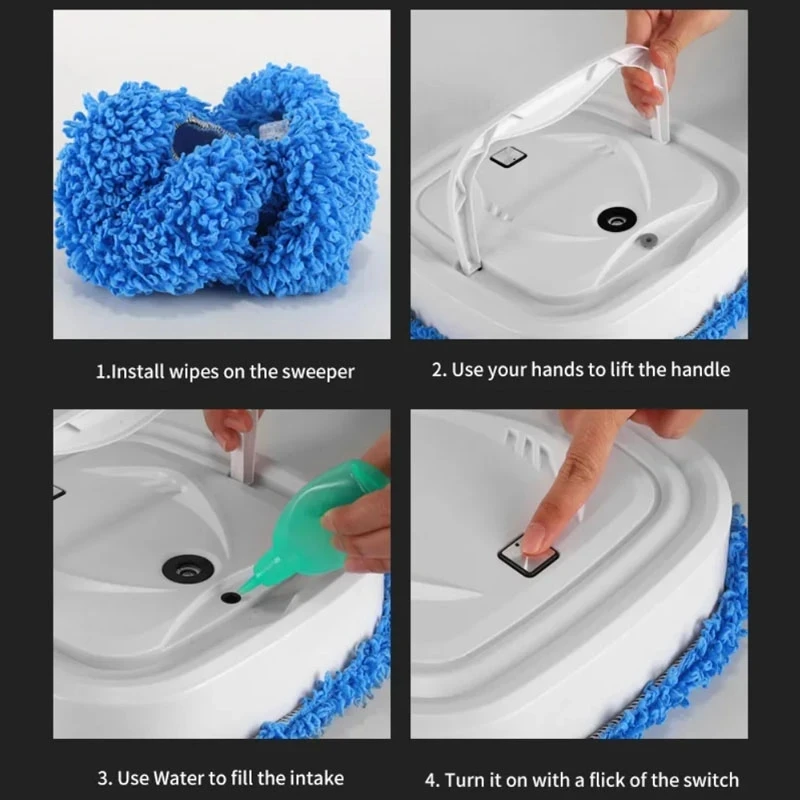 1.Install wipes on the sweeper

2. Use your hands to lift the handle

3. Use Water to fill the intake

4. Turn it on with a flick of the switch