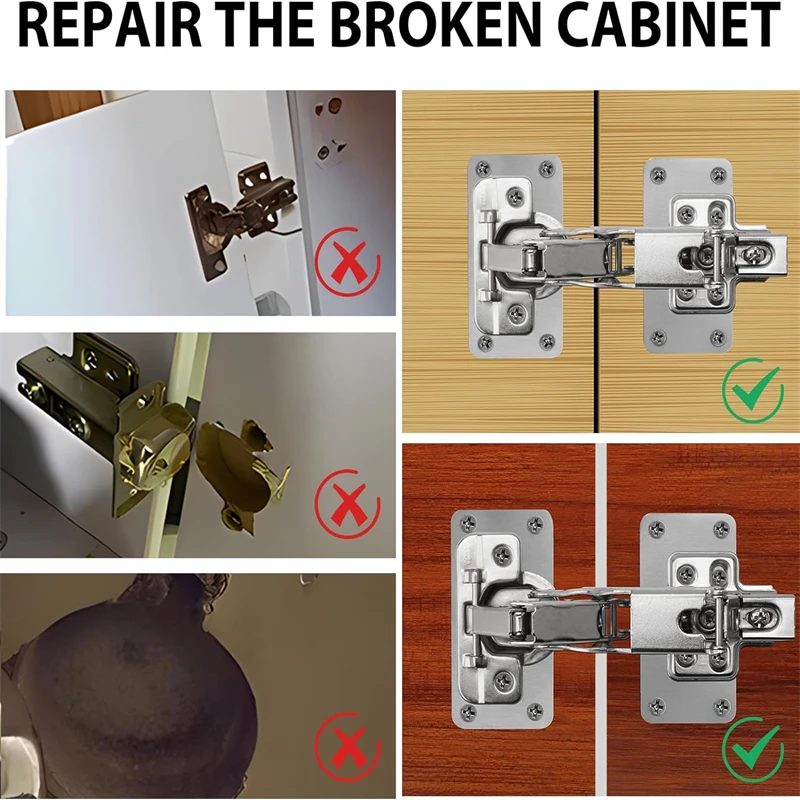 REPAIR THE BROKEN CABINET