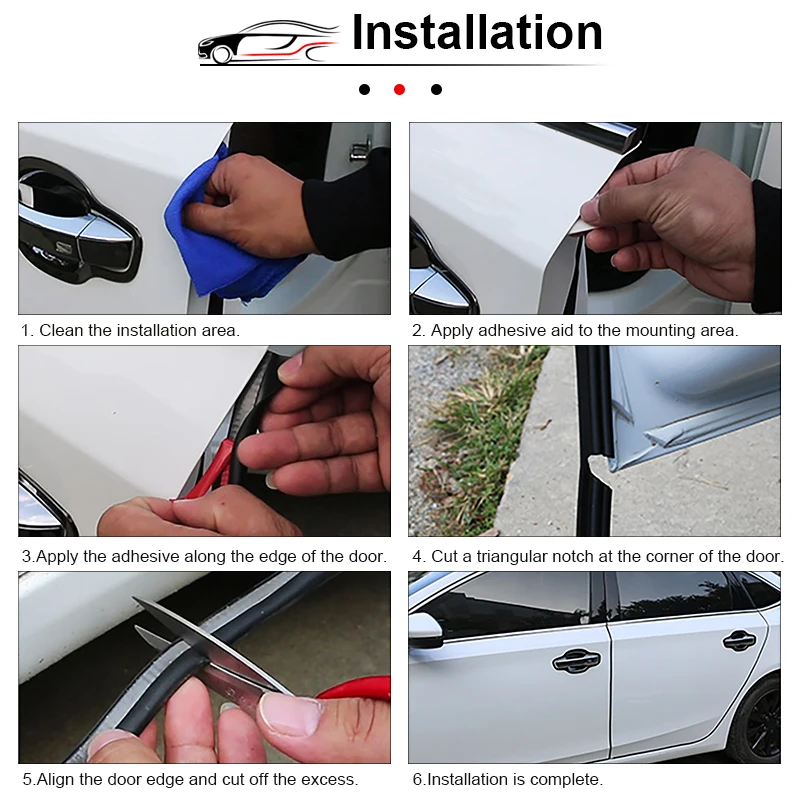 Installation

1. Clean the installation area.

2. Apply adhesive aid to the mounting area.

3.Apply the adhesive along the edge of the door.

4. Cut a triangular notch at the corner of the door.

5.Align the door edge and cut off the excess.

6.Installation is complete.