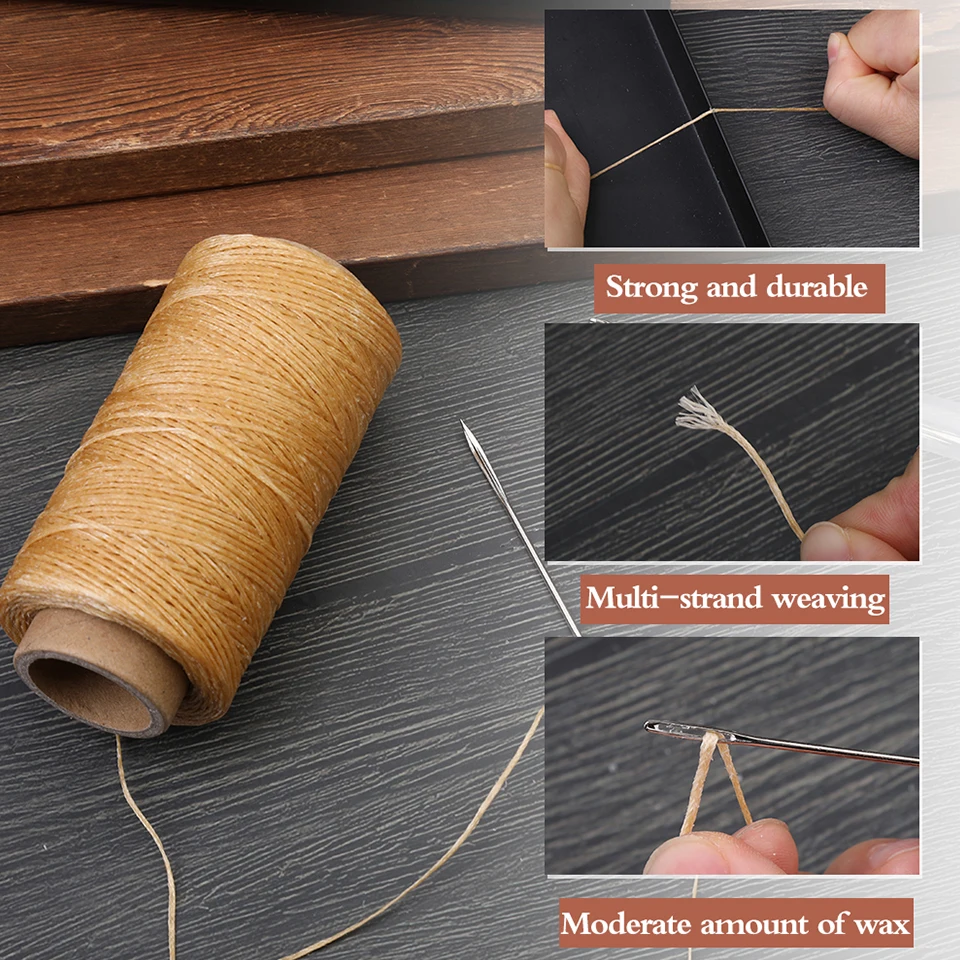 Strong and durable

Multi-strand weaving

Moderate amount of wax