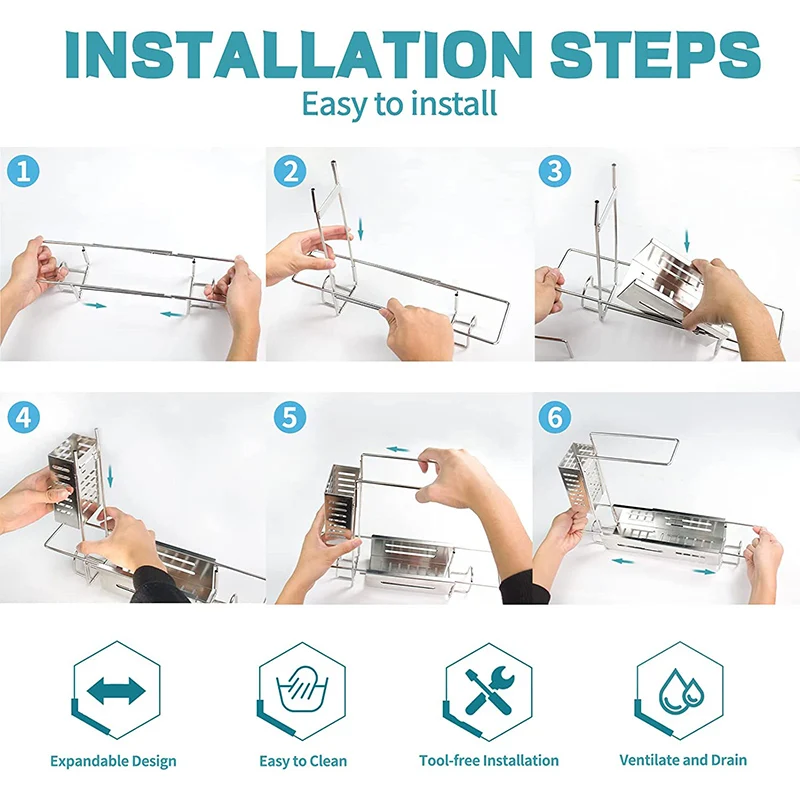 INSTALLATION STEPS
Easy to install

1
2
3
4
5
6

Expandable Design
Easy to Clean
Tool-free Installation
Ventilate and Drain